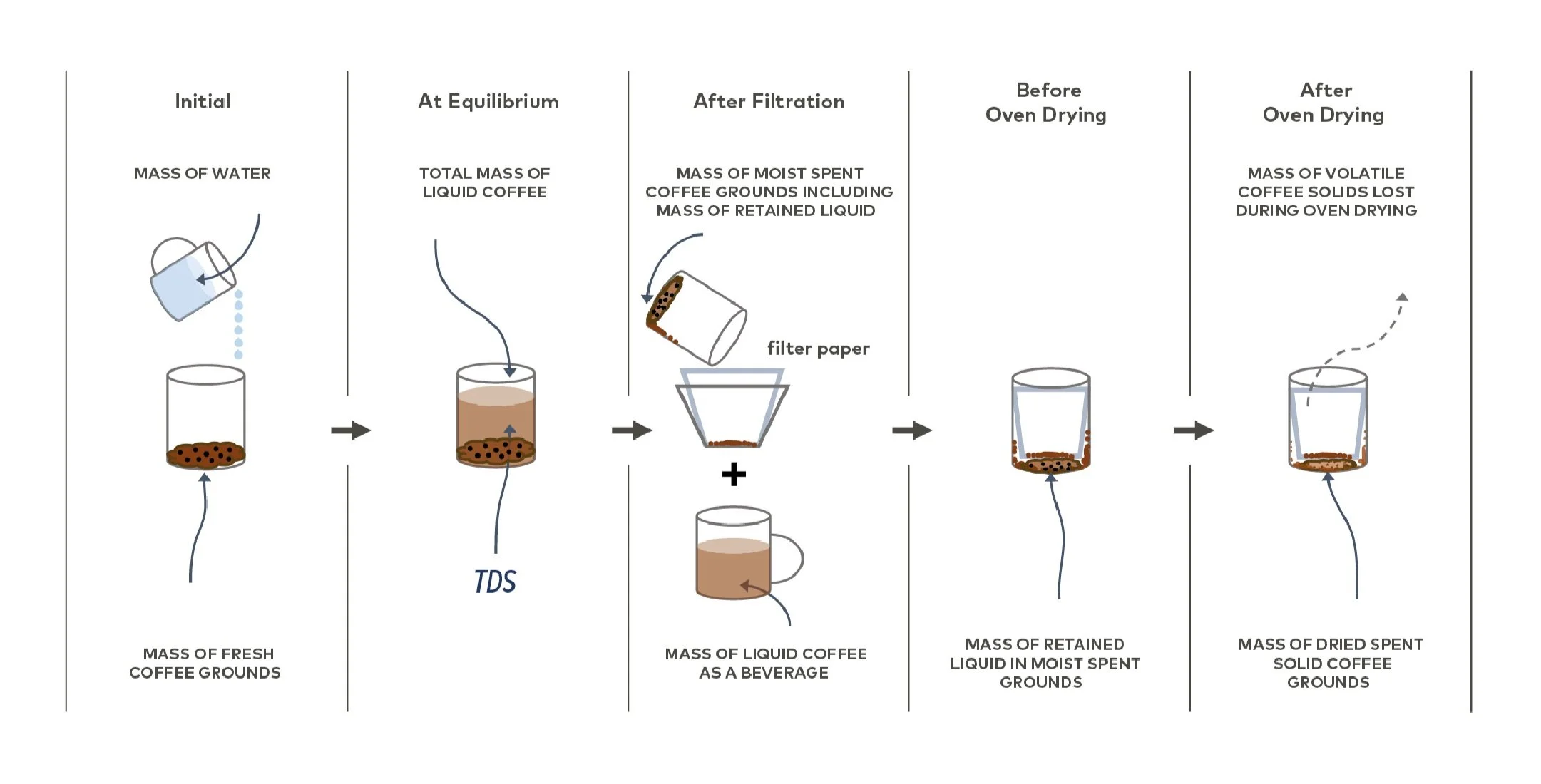 Initial

MASS OF WATER

MASS OF FRESH COFFEE GROUNDS

At Equilibrium

TOTAL MASS OF LIQUID COFFEE

TDS

After Filtration

MASS OF MOIST SPENT COFFEE GROUNDS INCLUDING MASS OF RETAINED LIQUID

filter paper

+

MASS OF LIQUID COFFEE AS A BEVERAGE

Before Oven Drying

MASS OF RETAINED LIQUID IN MOIST SPENT GROUNDS

After Oven Drying

MASS OF VOLATILE COFFEE SOLIDS LOST DURING OVEN DRYING

MASS OF DRIED SPENT SOLID COFFEE GROUNDS