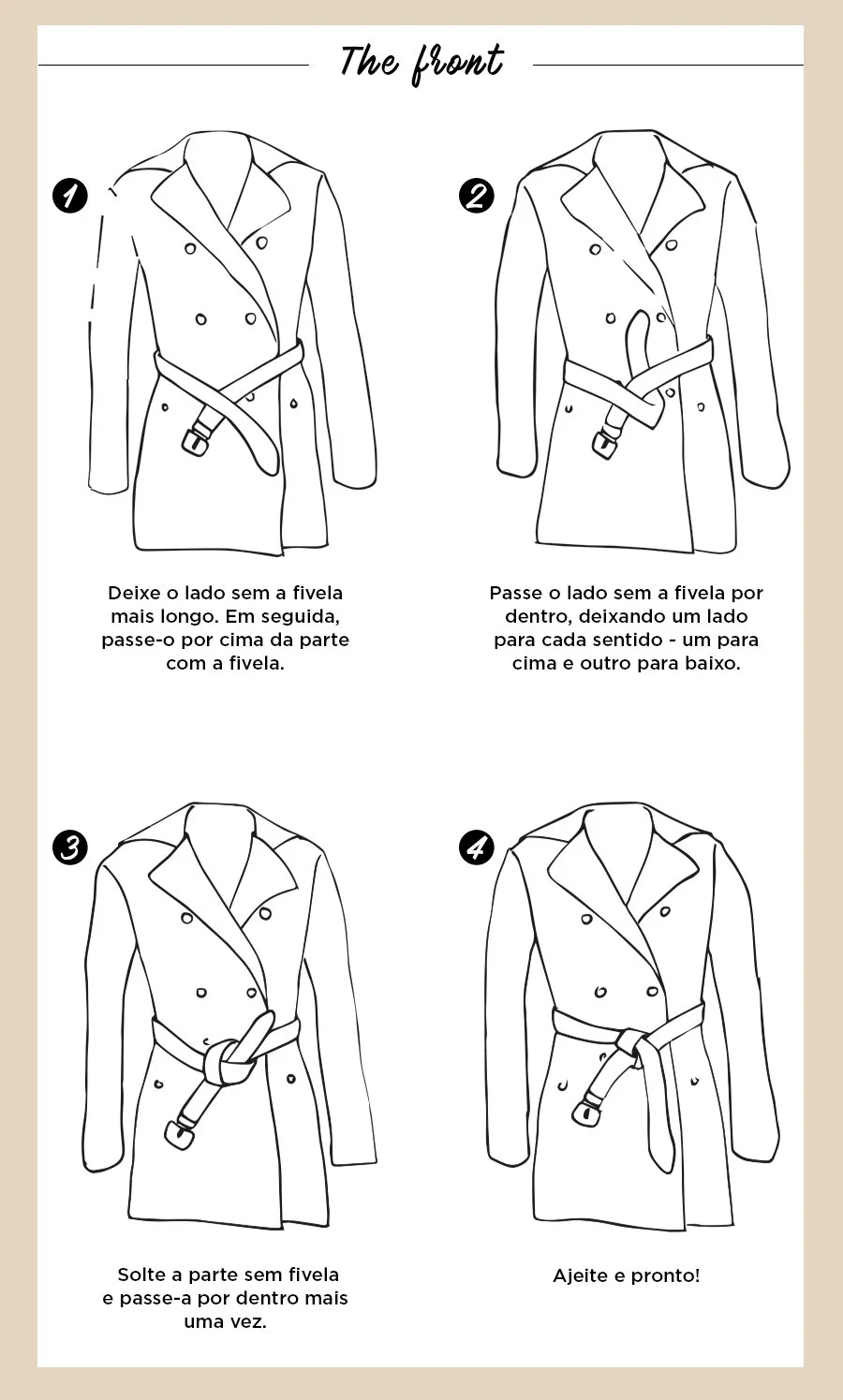 The front

1

Deixe o lado sem a fivela mais longo. Em seguida, passe-o por cima da parte com a fivela.

2

Passe o lado sem a fivela por dentro, deixando um lado para cada sentido - um para cima e outro para baixo.

3

Solte a parte sem fivela e passe-a por dentro mais uma vez.

4

Ajeite e pronto!