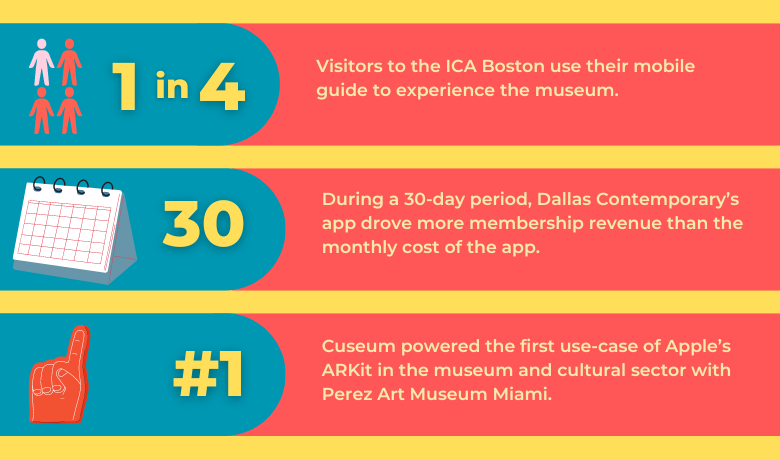 1 in 4

Visitors to the ICA Boston use their mobile guide to experience the museum.

30

During a 30-day period, Dallas Contemporary's app drove more membership revenue than the monthly cost of the app.

#1

Cuseum powered the first use-case of Apple's ARKit in the museum and cultural sector with Perez Art Museum Miami.