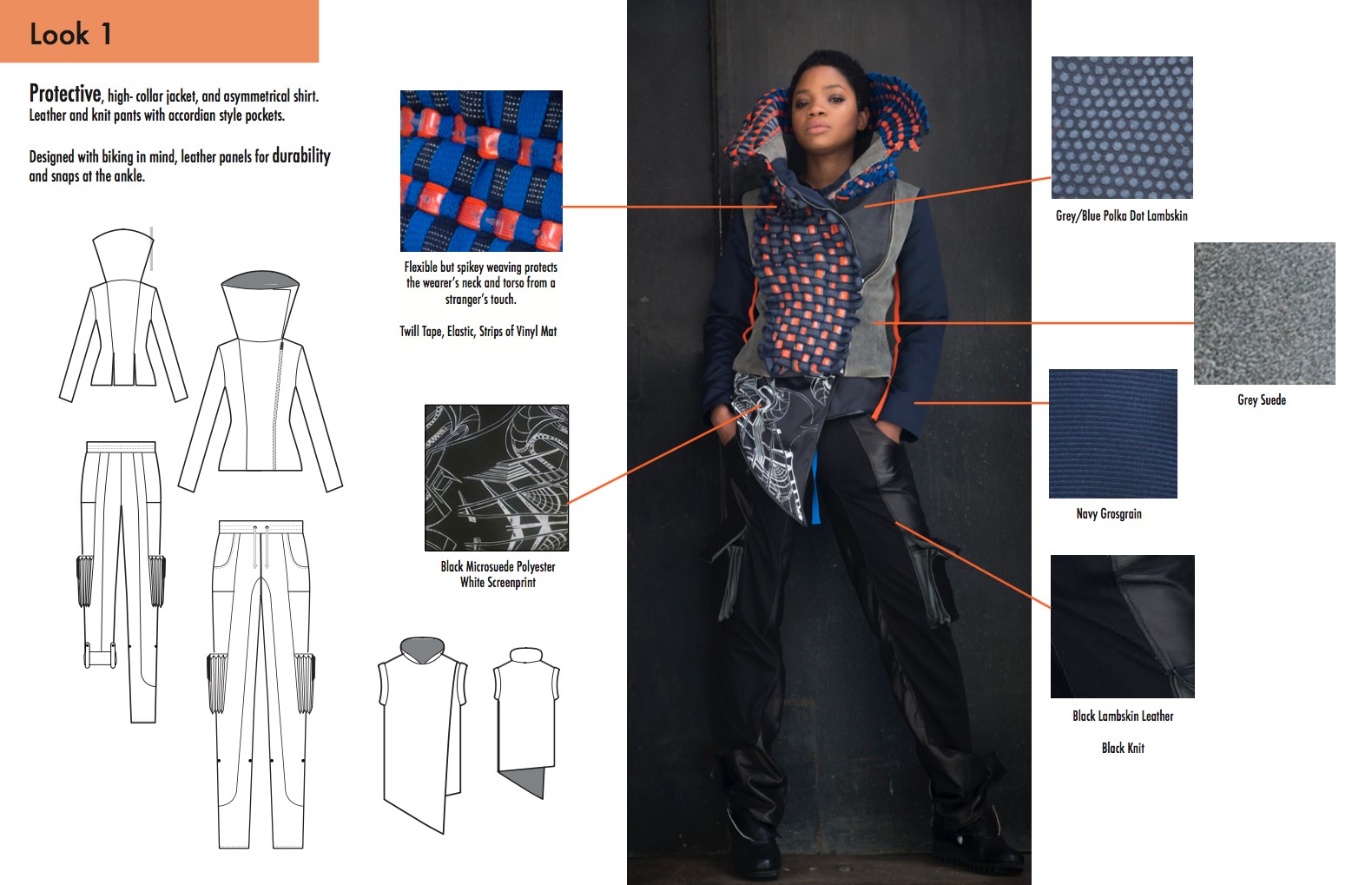 Look 1

Protective, high- collar jacket, and asymmetrical shirt. Leather and knit pants with accordian style pockets.

Designed with biking in mind, leather panels for durability and snaps at the ankle.

Flexible but spikey weaving protects the wearer's neck and torso from a stranger's touch.

Twill Tape, Elastic, Strips of Vinyl Mat

Black Microsuede Polyester White Screenprint

Grey/Blue Polka Dot Lambskin

Grey Suede

Navy Grosgrain

Black Lambskin Leather

Black Knit