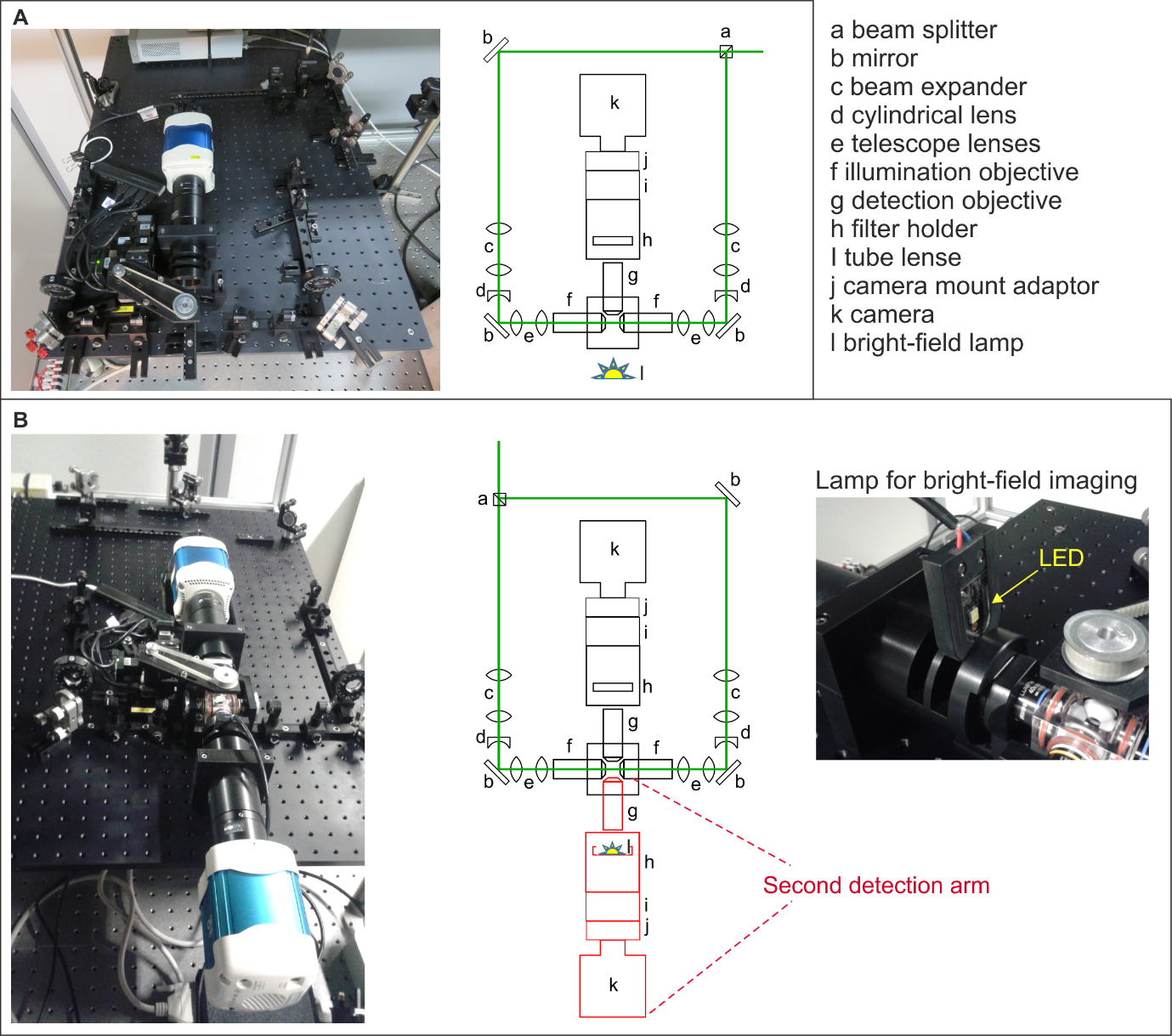 A

b a

k

j

i

h

c c

g

d d

f f

b e e b

l

a beam splitter
b mirror
c beam expander
d cylindrical lens
e telescope lenses
f illumination objective
g detection objective
h filter holder
I tube lense
j camera mount adaptor
k camera
l bright-field lamp

B

a b

k

j

i

h

c c

g

d d

f f

b e e b

g

l

h

i

j

k

Second detection arm

Lamp for bright-field imaging

LED