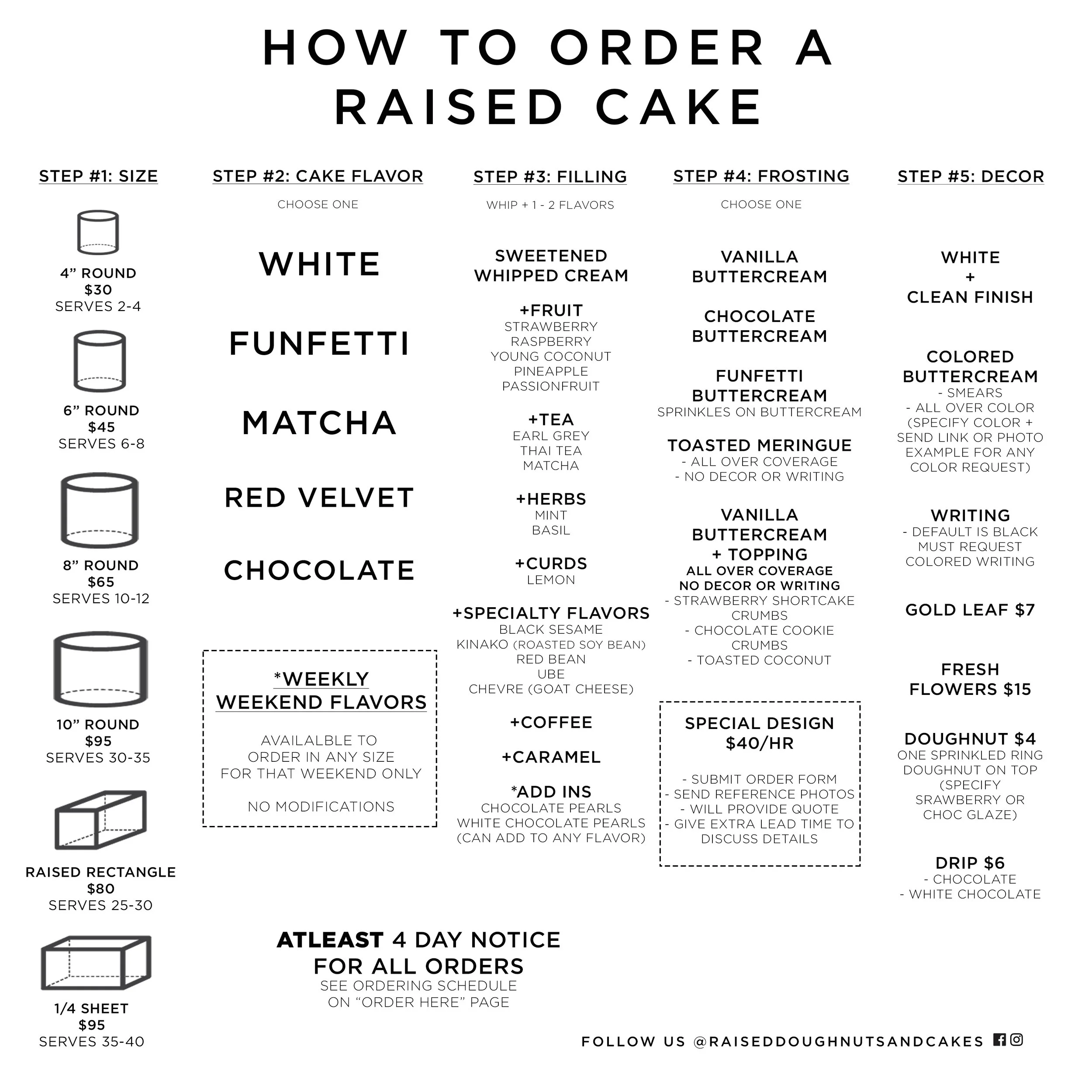 HOW TO ORDER A RAISED CAKE

STEP #1: SIZE

4” ROUND
$30
SERVES 2-4

6” ROUND
$45
SERVES 6-8

8” ROUND
$65
SERVES 10-12

10” ROUND
$95
SERVES 30-35

RAISED RECTANGLE
$80
SERVES 25-30

1/4 SHEET
$95
SERVES 35-40

STEP #2: CAKE FLAVOR

CHOOSE ONE

WHITE

FUNFETTI

MATCHA

RED VELVET

CHOCOLATE

*WEEKLY WEEKEND FLAVORS

AVAILALBLE TO ORDER IN ANY SIZE FOR THAT WEEKEND ONLY

NO MODIFICATIONS

STEP #3: FILLING

WHIP + 1 - 2 FLAVORS

SWEETENED WHIPPED CREAM

+FRUIT
STRAWBERRY
RASPBERRY
YOUNG COCONUT
PINEAPPLE
PASSIONFRUIT

+TEA
EARL GREY
THAI TEA
MATCHA

+HERBS
MINT
BASIL

+CURDS
LEMON

+SPECIALTY FLAVORS
BLACK SESAME
KINAKO (ROASTED SOY BEAN)
RED BEAN
UBE
CHEVRE (GOAT CHEESE)

+COFFEE

+CARAMEL

*ADD INS
CHOCOLATE PEARLS
WHITE CHOCOLATE PEARLS
(CAN ADD TO ANY FLAVOR)

STEP #4: FROSTING

CHOOSE ONE

VANILLA BUTTERCREAM

CHOCOLATE BUTTERCREAM

FUNFETTI BUTTERCREAM
SPRINKLES ON BUTTERCREAM

TOASTED MERINGUE
- ALL OVER COVERAGE
- NO DECOR OR WRITING

VANILLA BUTTERCREAM + TOPPING
ALL OVER COVERAGE
NO DECOR OR WRITING
- STRAWBERRY SHORTCAKE CRUMBS
- CHOCOLATE COOKIE CRUMBS
- TOASTED COCONUT

SPECIAL DESIGN $40/HR

- SUBMIT ORDER FORM
- SEND REFERENCE PHOTOS
- WILL PROVIDE QUOTE
- GIVE EXTRA LEAD TIME TO DISCUSS DETAILS

STEP #5: DECOR

WHITE
+
CLEAN FINISH

COLORED BUTTERCREAM
- SMEARS
- ALL OVER COLOR
(SPECIFY COLOR + SEND LINK OR PHOTO EXAMPLE FOR ANY COLOR REQUEST)

WRITING
- DEFAULT IS BLACK
MUST REQUEST COLORED WRITING

GOLD LEAF $7

FRESH FLOWERS $15

DOUGHNUT $4
ONE SPRINKLED RING DOUGHNUT ON TOP (SPECIFY SRAWBERRY OR CHOC GLAZE)

DRIP $6
- CHOCOLATE
- WHITE CHOCOLATE

ATLEAST 4 DAY NOTICE FOR ALL ORDERS
SEE ORDERING SCHEDULE ON “ORDER HERE” PAGE

FOLLOW US @RAISEDDOUGHNUTSANDCAKES