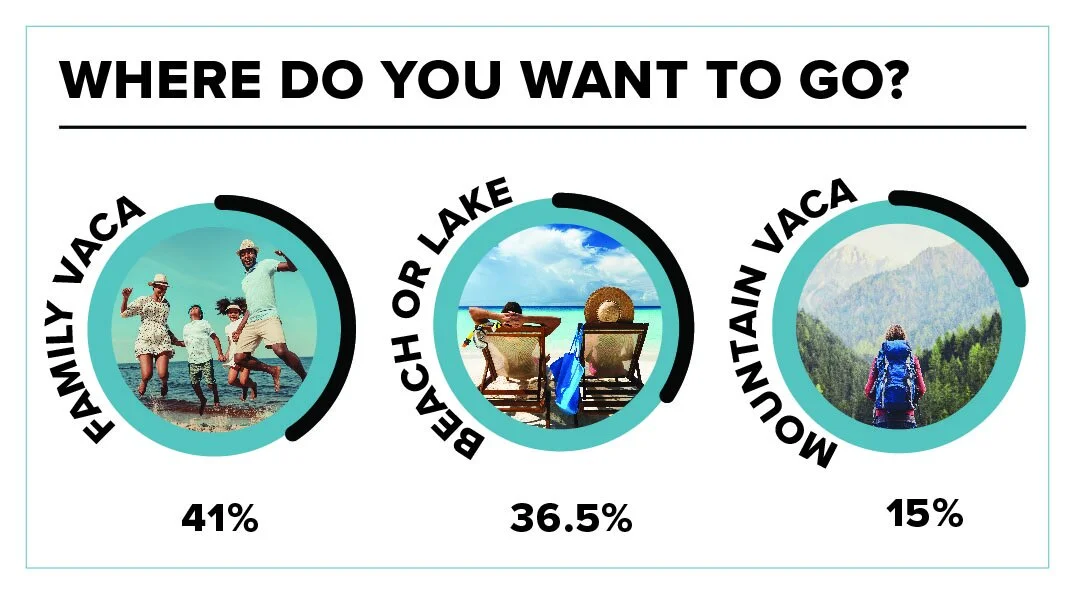 WHERE DO YOU WANT TO GO?

FAMILY VACA

41%

BEACH OR LAKE

36.5%

MOUNTAIN VACA

15%