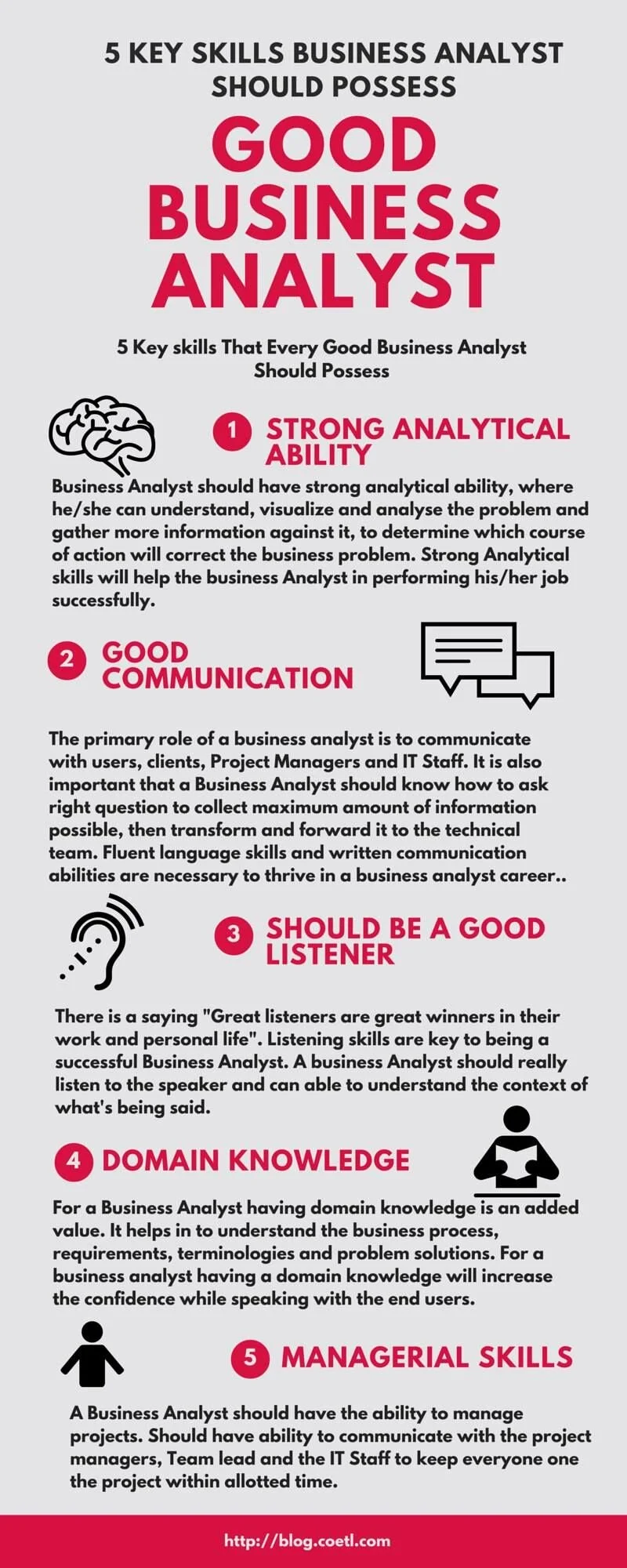 5 KEY SKILLS BUSINESS ANALYST SHOULD POSSESS

GOOD BUSINESS ANALYST

5 Key skills That Every Good Business Analyst Should Possess

1 STRONG ANALYTICAL ABILITY

Business Analyst should have strong analytical ability, where he/she can understand, visualize and analyse the problem and gather more information against it, to determine which course of action will correct the business problem. Strong Analytical skills will help the business Analyst in performing his/her job successfully.

2 GOOD COMMUNICATION

The primary role of a business analyst is to communicate with users, clients, Project Managers and IT Staff. It is also important that a Business Analyst should know how to ask right question to collect maximum amount of information possible, then transform and forward it to the technical team. Fluent language skills and written communication abilities are necessary to thrive in a business analyst career..

3 SHOULD BE A GOOD LISTENER

There is a saying "Great listeners are great winners in their work and personal life". Listening skills are key to being a successful Business Analyst. A business Analyst should really listen to the speaker and can able to understand the context of what's being said.

4 DOMAIN KNOWLEDGE

For a Business Analyst having domain knowledge is an added value. It helps in to understand the business process, requirements, terminologies and problem solutions. For a business analyst having a domain knowledge will increase the confidence while speaking with the end users.

5 MANAGERIAL SKILLS

A Business Analyst should have the ability to manage projects. Should have ability to communicate with the project managers, Team lead and the IT Staff to keep everyone one the project within allotted time.

http://blog.coetl.com