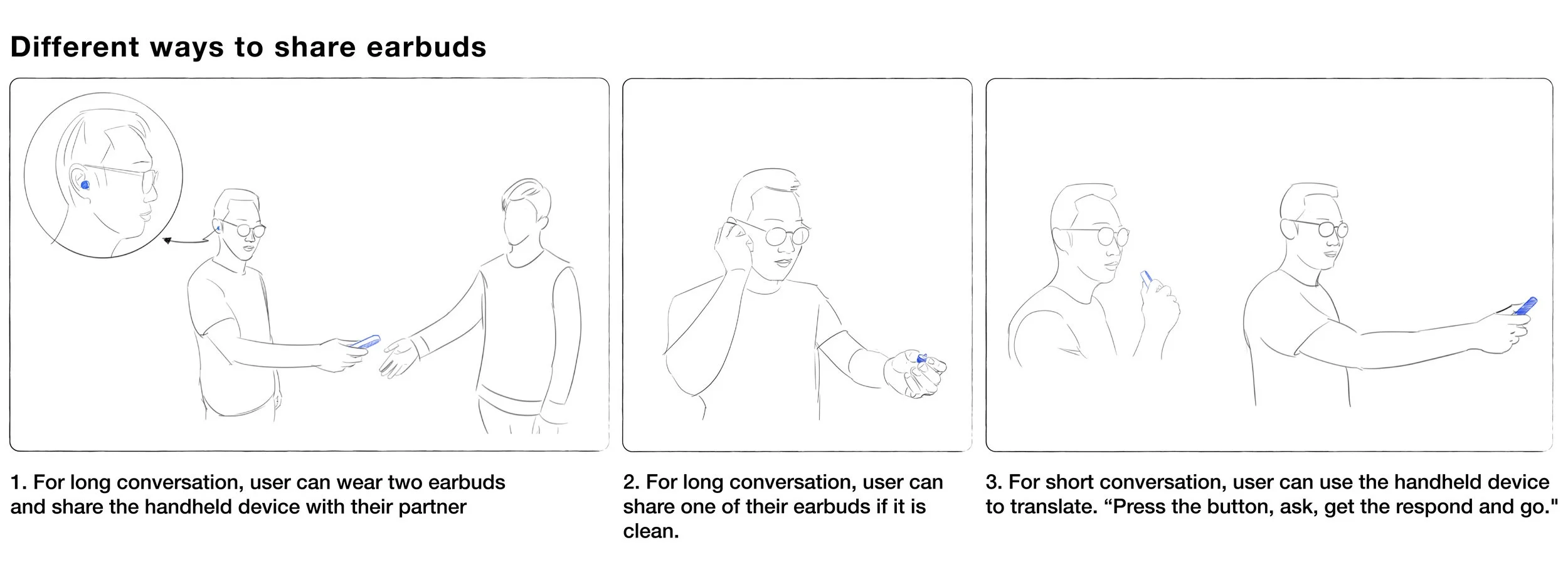 Different ways to share earbuds

1. For long conversation, user can wear two earbuds and share the handheld device with their partner

2. For long conversation, user can share one of their earbuds if it is clean.

3. For short conversation, user can use the handheld device to translate. “Press the button, ask, get the respond and go."