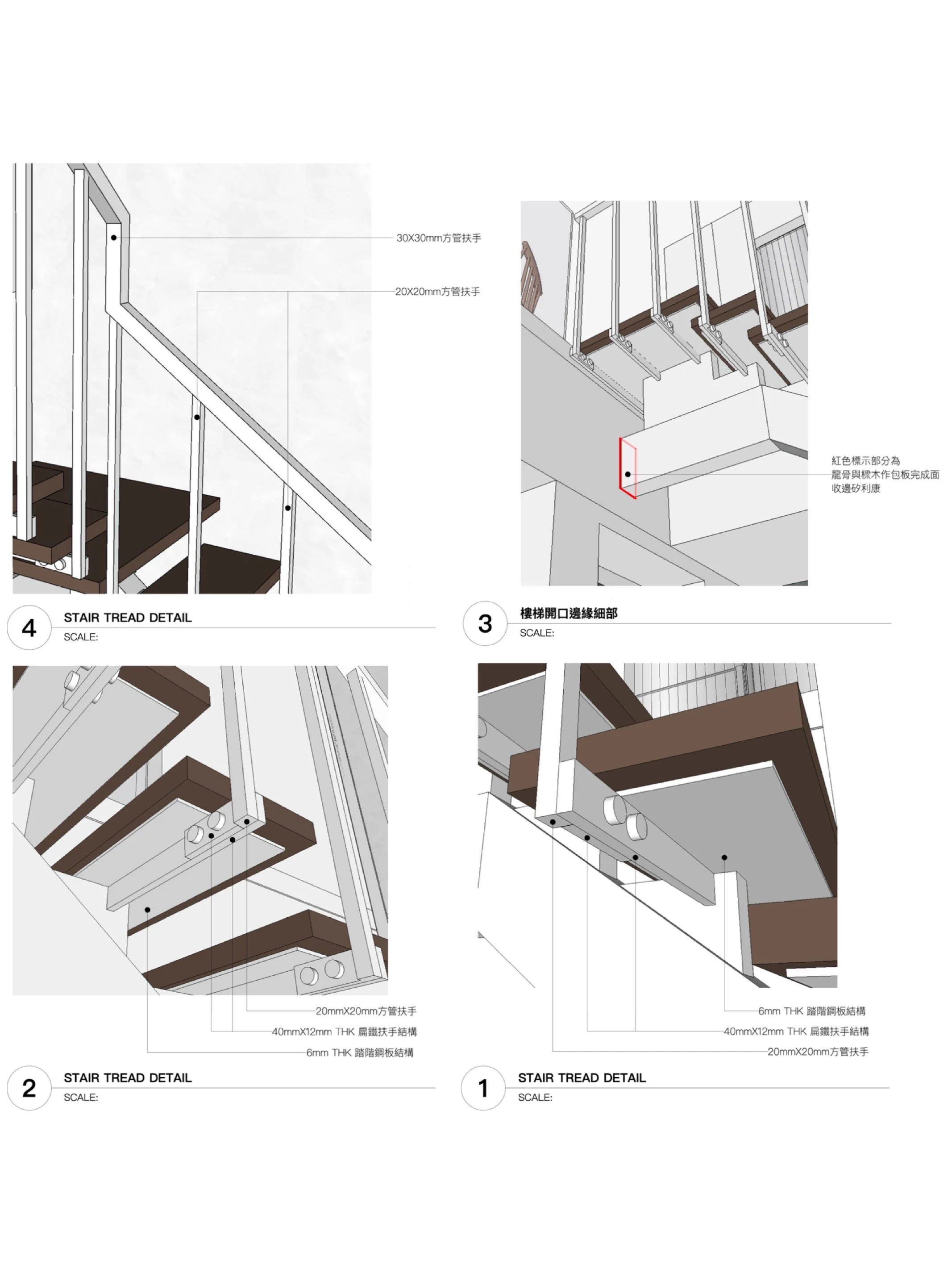 30X30mm方管扶手

20X20mm方管扶手

4 STAIR TREAD DETAIL
SCALE:

紅色標示部分為
龍骨與樑木作包板完成面
收邊矽利康

3 樓梯開口邊緣細部
SCALE:

20mmX20mm方管扶手
40mmX12mm THK 扁鐵扶手結構
6mm THK 踏階鋼板結構

2 STAIR TREAD DETAIL
SCALE:

6mm THK 踏階鋼板結構
40mmX12mm THK 扁鐵扶手結構
20mmX20mm方管扶手

1 STAIR TREAD DETAIL
SCALE: