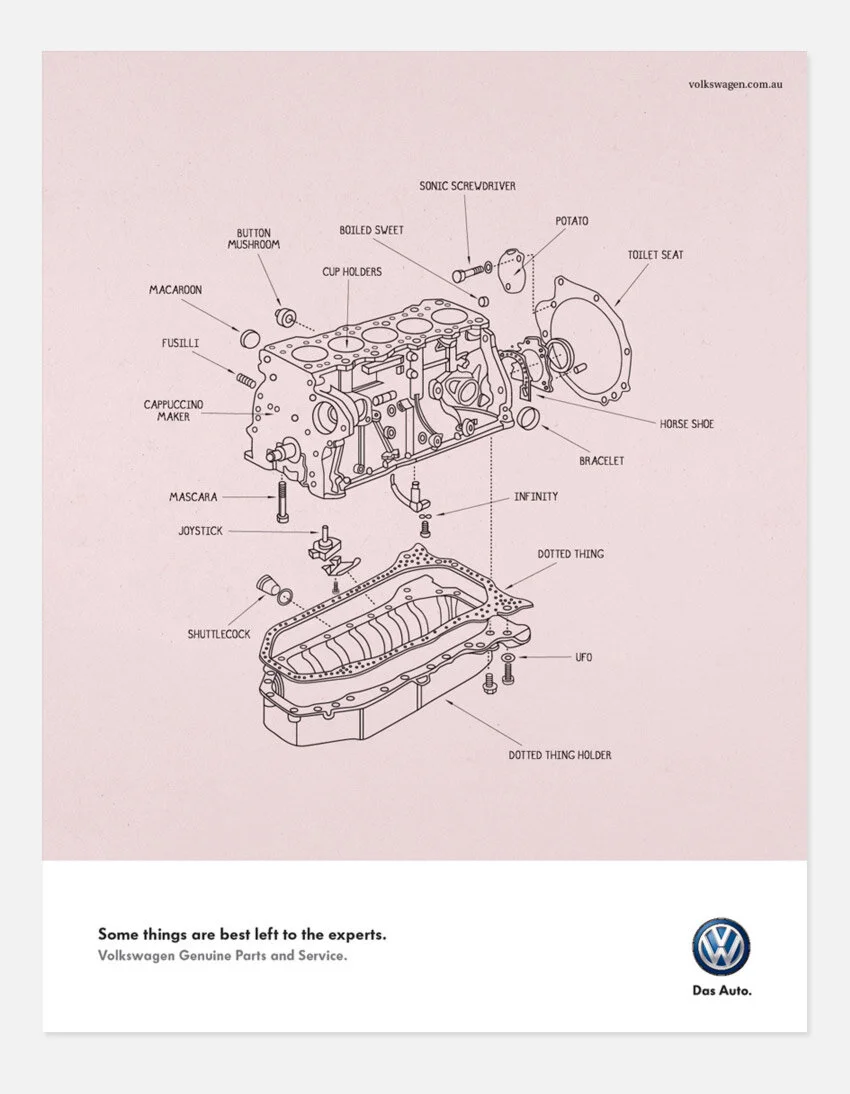 volkswagen.com.au

SONIC SCREWDRIVER

POTATO

BUTTON MUSHROOM

BOILED SWEET

TOILET SEAT

CUP HOLDERS

MACAROON

FUSILLI

CAPPUCCINO MAKER

HORSE SHOE

BRACELET

MASCARA

INFINITY

JOYSTICK

DOTTED THING

SHUTTLECOCK

UFO

DOTTED THING HOLDER

Some things are best left to the experts.
Volkswagen Genuine Parts and Service.

Das Auto.