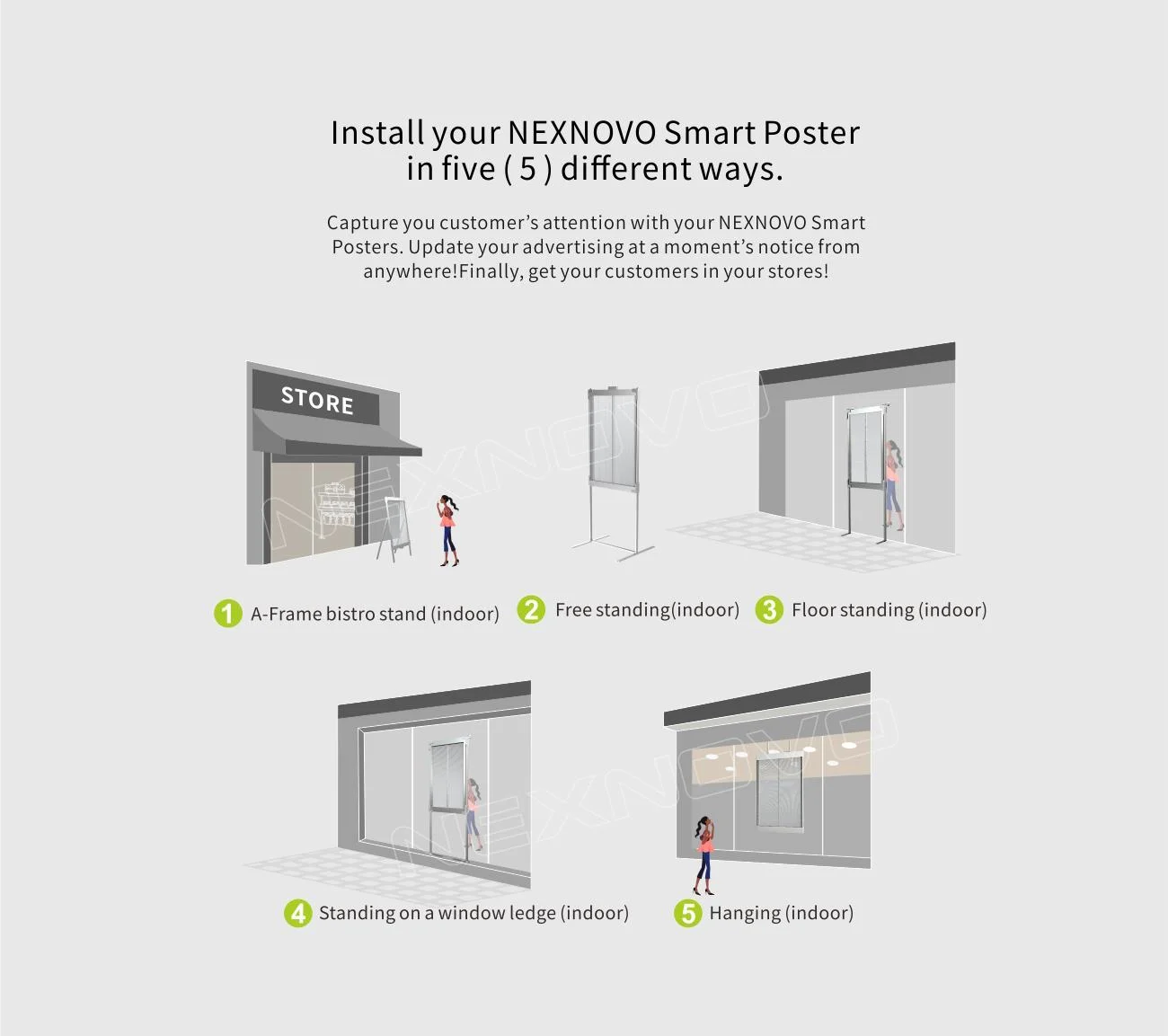 Install your NEXNOVO Smart Poster in five ( 5 ) different ways.

Capture you customer's attention with your NEXNOVO Smart Posters. Update your advertising at a moment's notice from anywhere!Finally, get your customers in your stores!

STORE

NEXNOVO

1 A-Frame bistro stand (indoor)

2 Free standing(indoor)

3 Floor standing (indoor)

NEXNOVO

4 Standing on a window ledge (indoor)

5 Hanging (indoor)