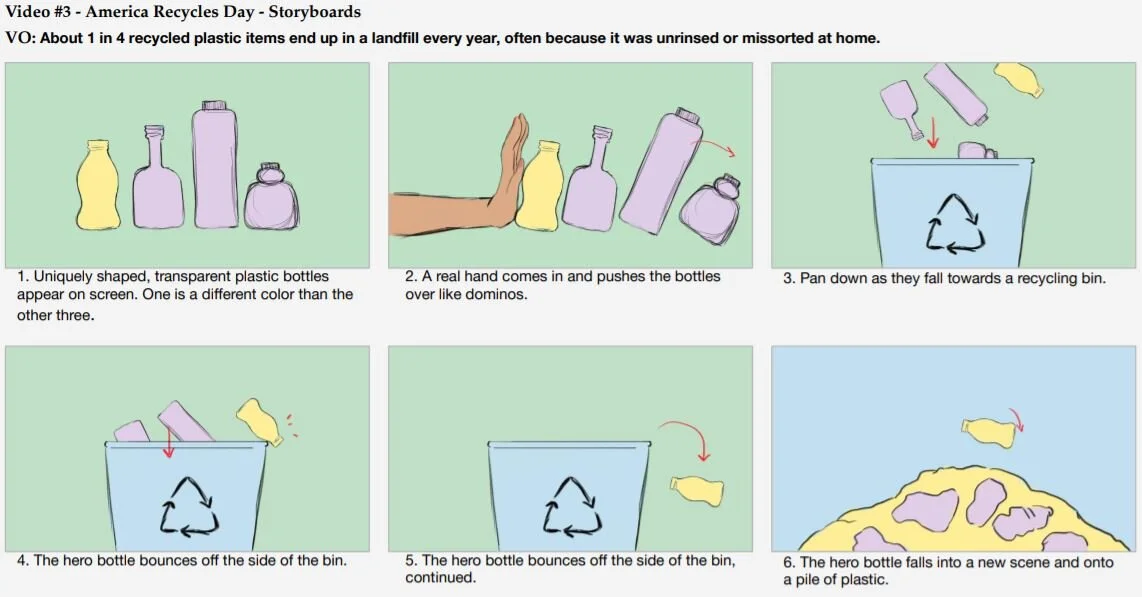 Video #3 - America Recycles Day - Storyboards

VO: About 1 in 4 recycled plastic items end up in a landfill every year, often because it was unrinsed or missorted at home.

1. Uniquely shaped, transparent plastic bottles appear on screen. One is a different color than the other three.

2. A real hand comes in and pushes the bottles over like dominos.

3. Pan down as they fall towards a recycling bin.

4. The hero bottle bounces off the side of the bin.

5. The hero bottle bounces off the side of the bin, continued.

6. The hero bottle falls into a new scene and onto a pile of plastic.