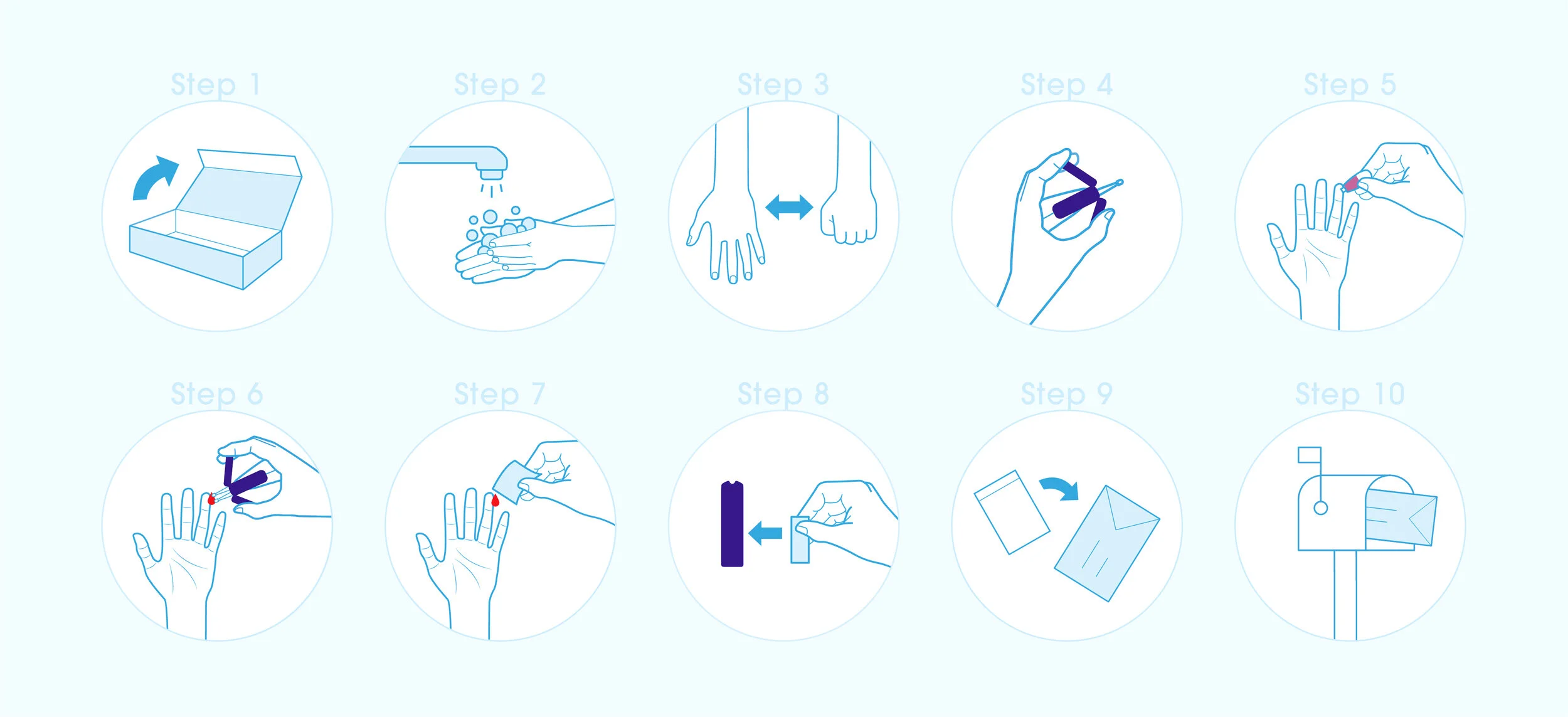 Step 1

Step 2

Step 3

Step 4

Step 5

Step 6

Step 7

Step 8

Step 9

Step 10