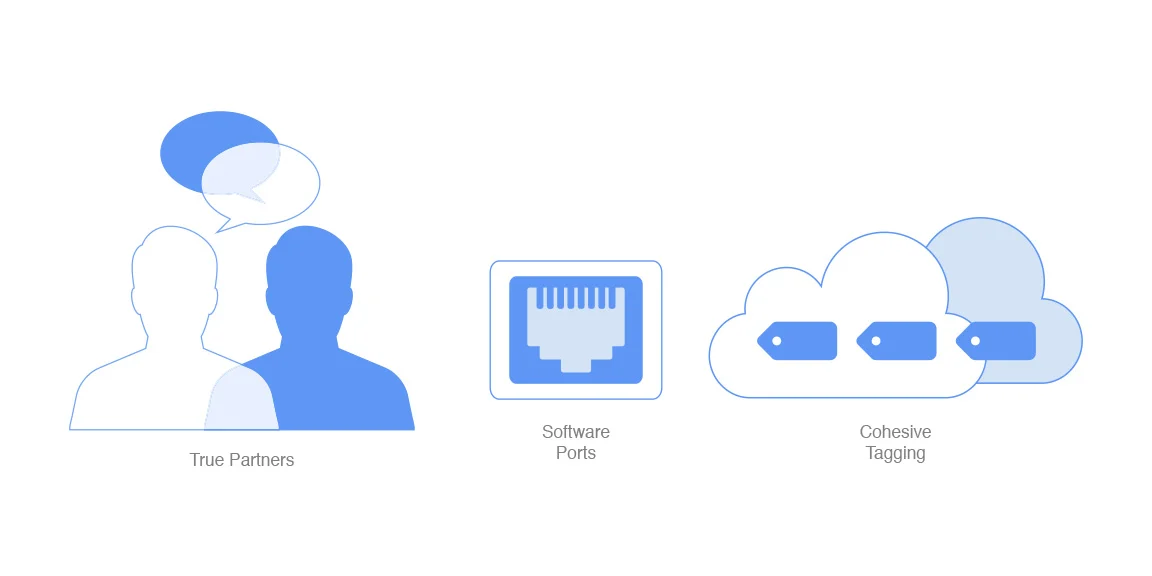 True Partners

Software
Ports

Cohesive
Tagging