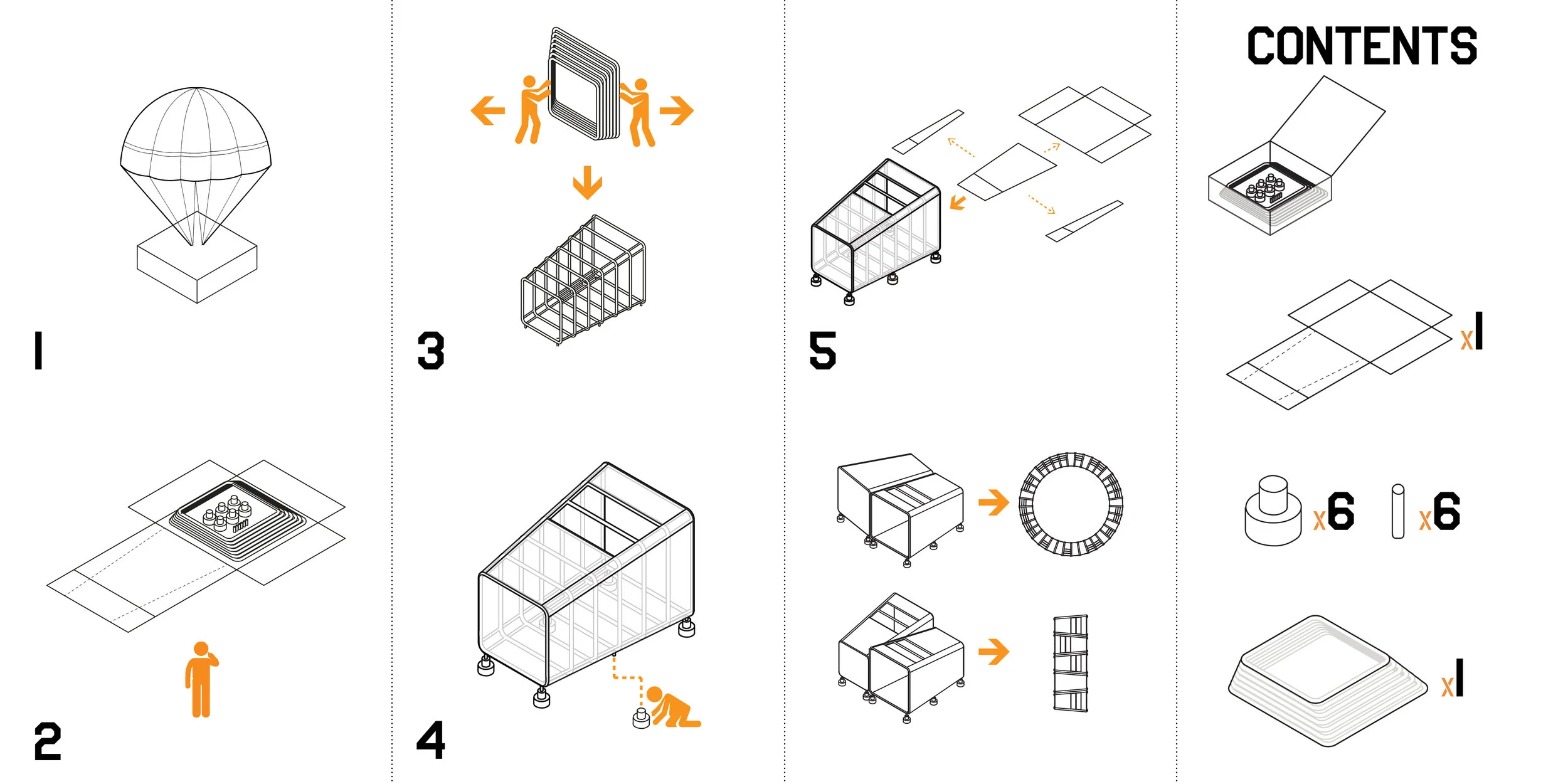 1

2

3

4

5

CONTENTS

x1

x6

x6

x1