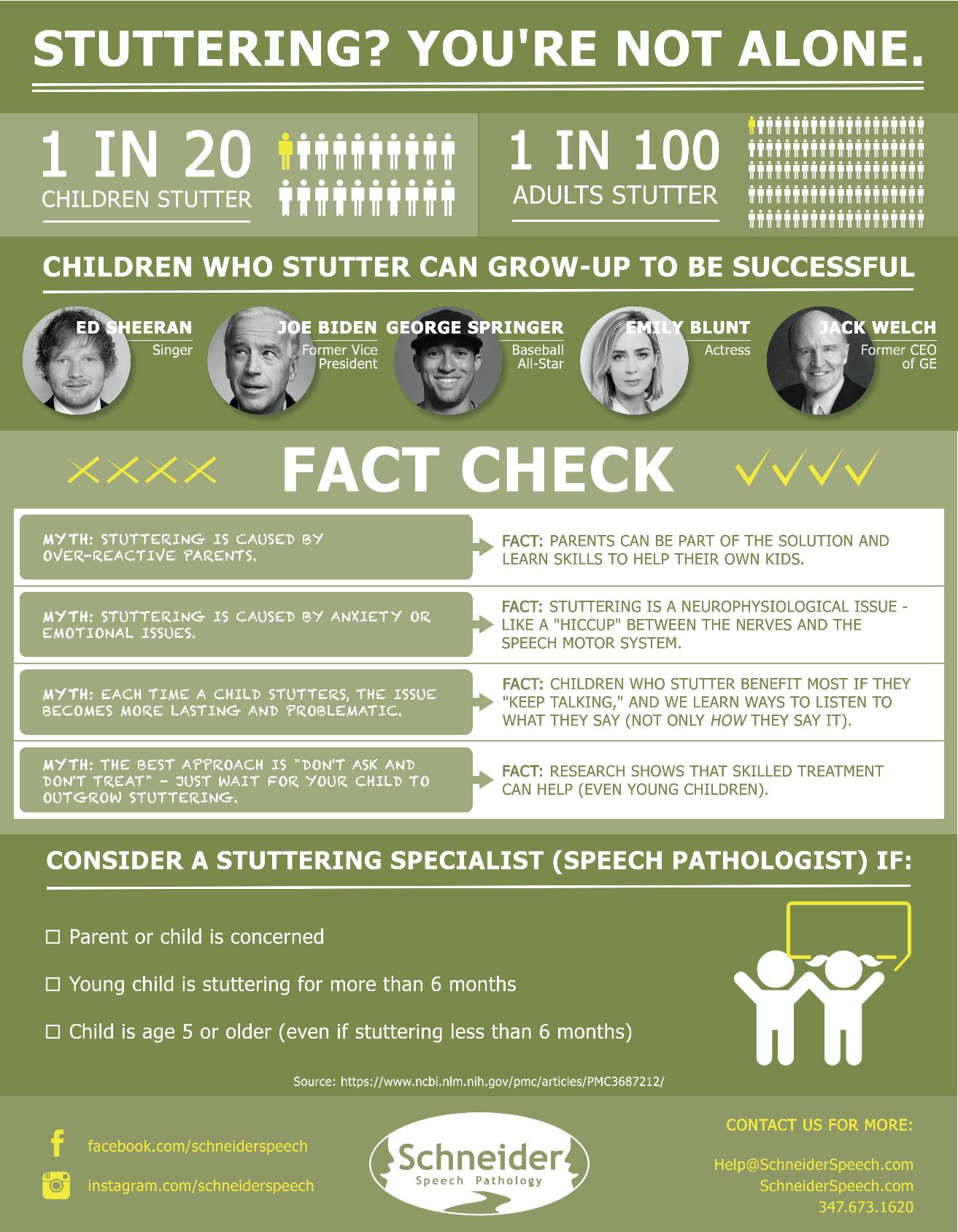 STUTTERING? YOU'RE NOT ALONE.

1 IN 20
CHILDREN STUTTER

1 IN 100
ADULTS STUTTER

CHILDREN WHO STUTTER CAN GROW-UP TO BE SUCCESSFUL

ED SHEERAN
Singer

JOE BIDEN
Former Vice President

GEORGE SPRINGER
Baseball All-Star

EMILY BLUNT
Actress

JACK WELCH
Former CEO of GE

FACT CHECK

MYTH: STUTTERING IS CAUSED BY OVER-REACTIVE PARENTS.

FACT: PARENTS CAN BE PART OF THE SOLUTION AND LEARN SKILLS TO HELP THEIR OWN KIDS.

MYTH: STUTTERING IS CAUSED BY ANXIETY OR EMOTIONAL ISSUES.

FACT: STUTTERING IS A NEUROPHYSIOLOGICAL ISSUE - LIKE A "HICCUP" BETWEEN THE NERVES AND THE SPEECH MOTOR SYSTEM.

MYTH: EACH TIME A CHILD STUTTERS, THE ISSUE BECOMES MORE LASTING AND PROBLEMATIC.

FACT: CHILDREN WHO STUTTER BENEFIT MOST IF THEY "KEEP TALKING," AND WE LEARN WAYS TO LISTEN TO WHAT THEY SAY (NOT ONLY HOW THEY SAY IT).

MYTH: THE BEST APPROACH IS "DON'T ASK AND DON'T TREAT" - JUST WAIT FOR YOUR CHILD TO OUTGROW STUTTERING.

FACT: RESEARCH SHOWS THAT SKILLED TREATMENT CAN HELP (EVEN YOUNG CHILDREN).

CONSIDER A STUTTERING SPECIALIST (SPEECH PATHOLOGIST) IF:

☐ Parent or child is concerned

☐ Young child is stuttering for more than 6 months

☐ Child is age 5 or older (even if stuttering less than 6 months)

Source: https://www.ncbi.nlm.nih.gov/pmc/articles/PMC3687212/

facebook.com/schneiderspeech
instagram.com/schneiderspeech

Schneider
Speech Pathology

CONTACT US FOR MORE:
Help@SchneiderSpeech.com
SchneiderSpeech.com
347.673.1620