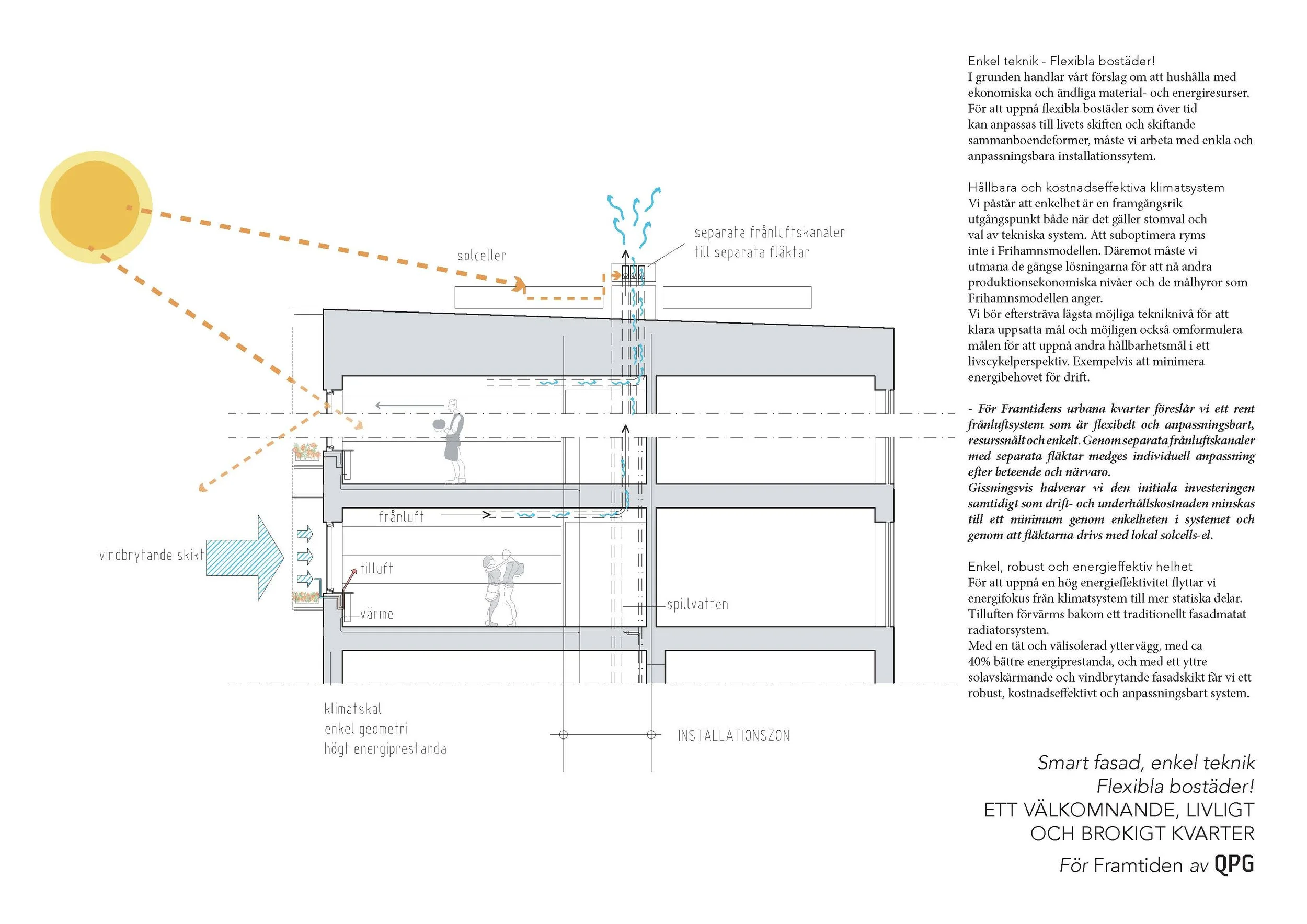 solceller

separata frånluftskanaler
till separata fläktar

frånluft

vindbrytande skikt

tilluft

värme

spillvatten

klimatskal
enkel geometri
högt energiprestanda

INSTALLATIONSZON

Enkel teknik - Flexibla bostäder!
I grunden handlar vårt förslag om att hushålla med ekonomiska och ändliga material- och energiresurser. För att uppnå flexibla bostäder som över tid kan anpassas till livets skiften och skiftande sammanboendeformer, måste vi arbeta med enkla och anpassningsbara installationssytem.

Hållbara och kostnadseffektiva klimatsystem
Vi påstår att enkelhet är en framgångsrik utgångspunkt både när det gäller stomval och val av tekniska system. Att suboptimera ryms inte i Frihamnsmodellen. Däremot måste vi utmana de gängse lösningarna för att nå andra produktionsekonomiska nivåer och de målhyror som Frihamnsmodellen anger.
Vi bör eftersträva lägsta möjliga tekniknivå för att klara uppsatta mål och möjligen också omformulera målen för att uppnå andra hållbarhetsmål i ett livscykelperspektiv. Exempelvis att minimera energibehovet för drift.

- För Framtidens urbana kvarter föreslår vi ett rent frånluftsystem som är flexibelt och anpassningsbart, resurssnålt och enkelt. Genom separata frånluftskanaler med separata fläktar medges individuell anpassning efter beteende och närvaro.
Gissningsvis halverar vi den initiala investeringen samtidigt som drift- och underhållskostnaden minskas till ett minimum genom enkelheten i systemet och genom att fläktarna drivs med lokal solcells-el.

Enkel, robust och energieffektiv helhet
För att uppnå en hög energieffektivitet flyttar vi energifokus från klimatsystem till mer statiska delar. Tilluften förvärms bakom ett traditionellt fasadmatat radiatorsystem.
Med en tät och välisolerad yttervägg, med ca 40% bättre energiprestanda, och med ett yttre solavskärmande och vindbrytande fasadskikt får vi ett robust, kostnadseffektivt och anpassningsbart system.

Smart fasad, enkel teknik
Flexibla bostäder!
ETT VÄLKOMNANDE, LIVLIGT
OCH BROKIGT KVARTER
För Framtiden av QPG