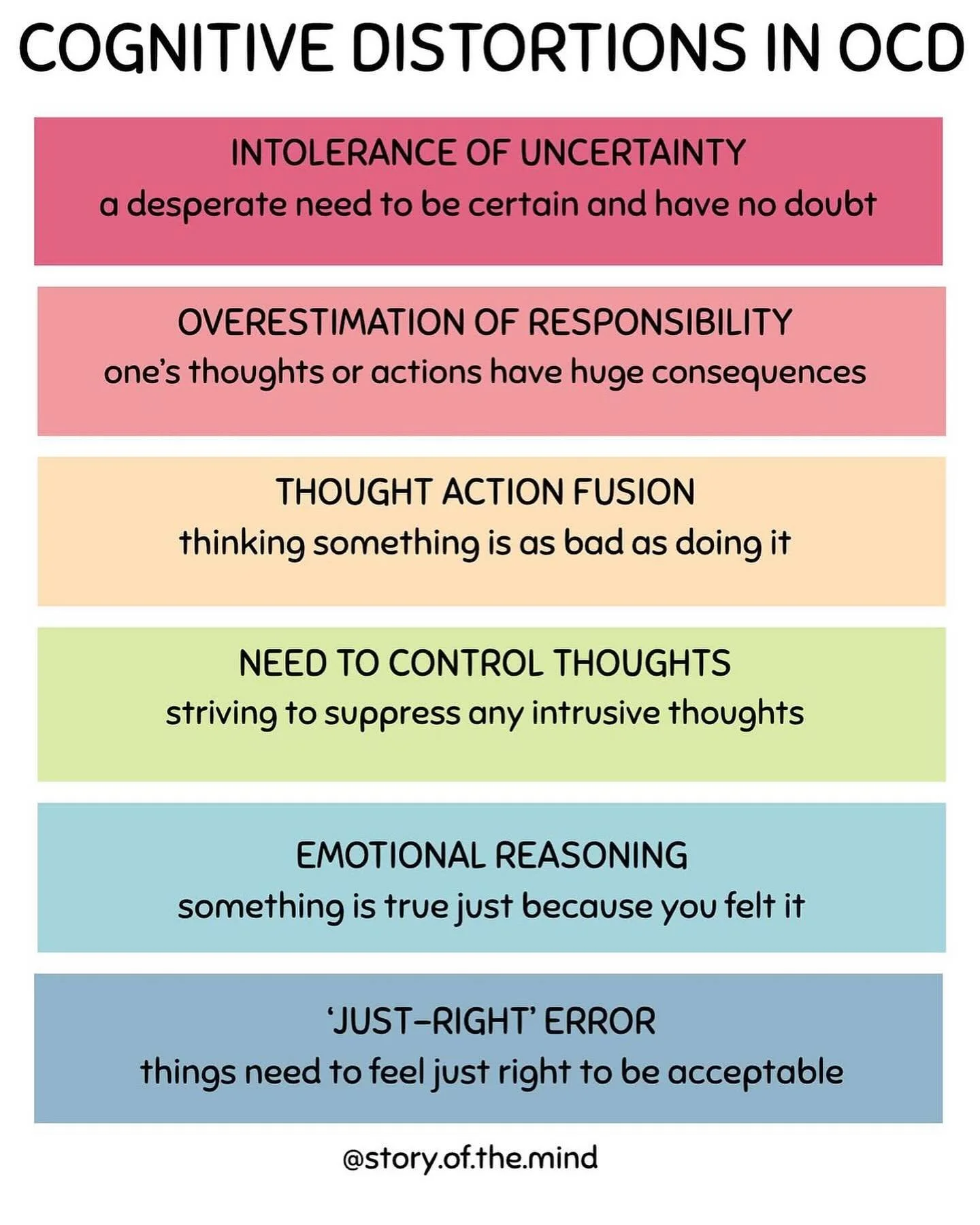 COGNITIVE DISTORTIONS IN OCD

INTOLERANCE OF UNCERTAINTY
a desperate need to be certain and have no doubt

OVERESTIMATION OF RESPONSIBILITY
one's thoughts or actions have huge consequences

THOUGHT ACTION FUSION
thinking something is as bad as doing it

NEED TO CONTROL THOUGHTS
striving to suppress any intrusive thoughts

EMOTIONAL REASONING
something is true just because you felt it

'JUST-RIGHT' ERROR
things need to feel just right to be acceptable

@story.of.the.mind