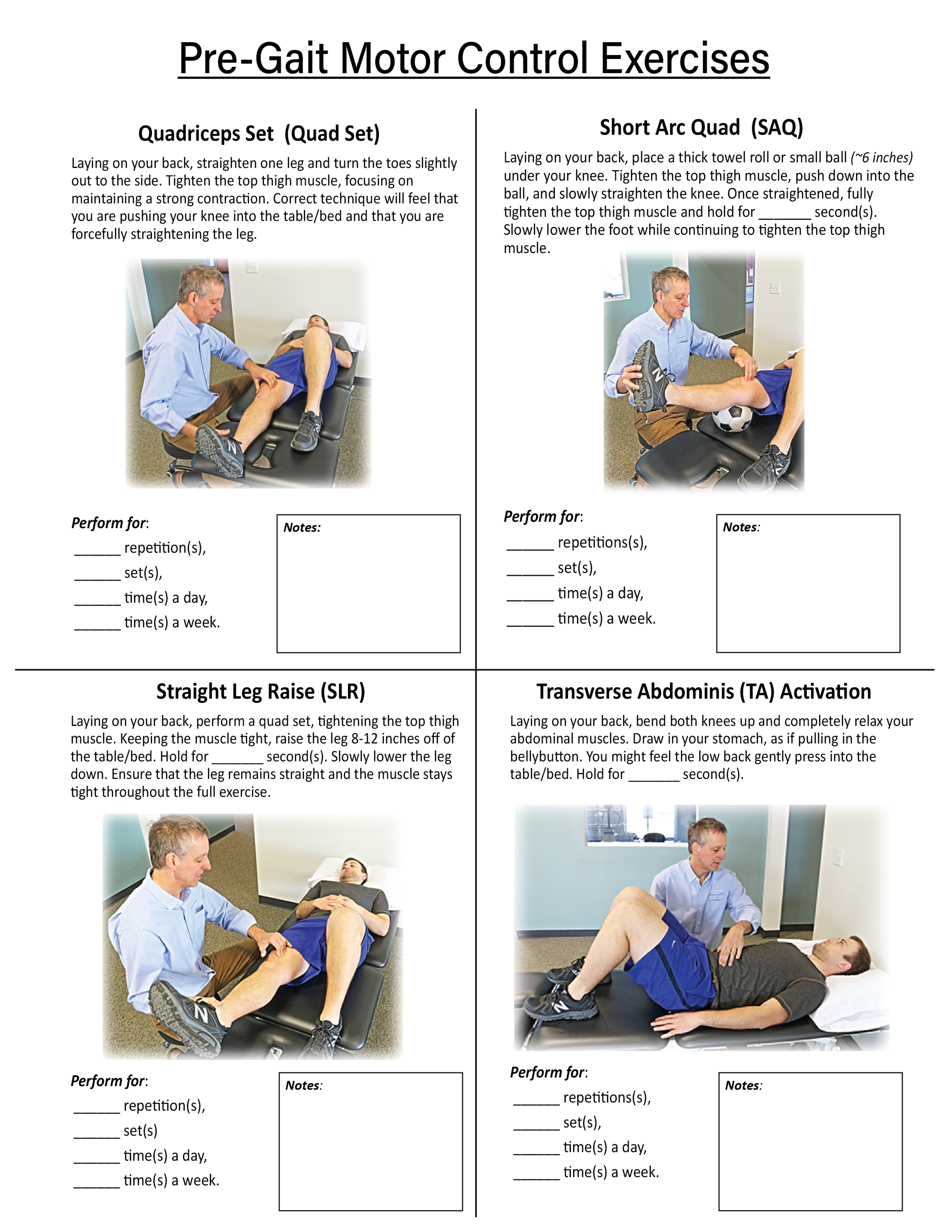 Pre-Gait Motor Control Exercises

Quadriceps Set (Quad Set)

Laying on your back, straighten one leg and turn the toes slightly out to the side. Tighten the top thigh muscle, focusing on maintaining a strong contraction. Correct technique will feel that you are pushing your knee into the table/bed and that you are forcefully straightening the leg.

Perform for:
______ repetition(s),
______ set(s),
______ time(s) a day,
______ time(s) a week.

Notes:

Short Arc Quad (SAQ)

Laying on your back, place a thick towel roll or small ball (~6 inches) under your knee. Tighten the top thigh muscle, push down into the ball, and slowly straighten the knee. Once straightened, fully tighten the top thigh muscle and hold for _______ second(s). Slowly lower the foot while continuing to tighten the top thigh muscle.

Perform for:
______ repetitions(s),
______ set(s),
______ time(s) a day,
______ time(s) a week.

Notes:

Straight Leg Raise (SLR)

Laying on your back, perform a quad set, tightening the top thigh muscle. Keeping the muscle tight, raise the leg 8-12 inches off of the table/bed. Hold for _______ second(s). Slowly lower the leg down. Ensure that the leg remains straight and the muscle stays tight throughout the full exercise.

Perform for:
______ repetition(s),
______ set(s)
______ time(s) a day,
______ time(s) a week.

Notes:

Transverse Abdominis (TA) Activation

Laying on your back, bend both knees up and completely relax your abdominal muscles. Draw in your stomach, as if pulling in the bellybutton. You might feel the low back gently press into the table/bed. Hold for _______ second(s).

Perform for:
______ repetitions(s),
______ set(s),
______ time(s) a day,
______ time(s) a week.

Notes: