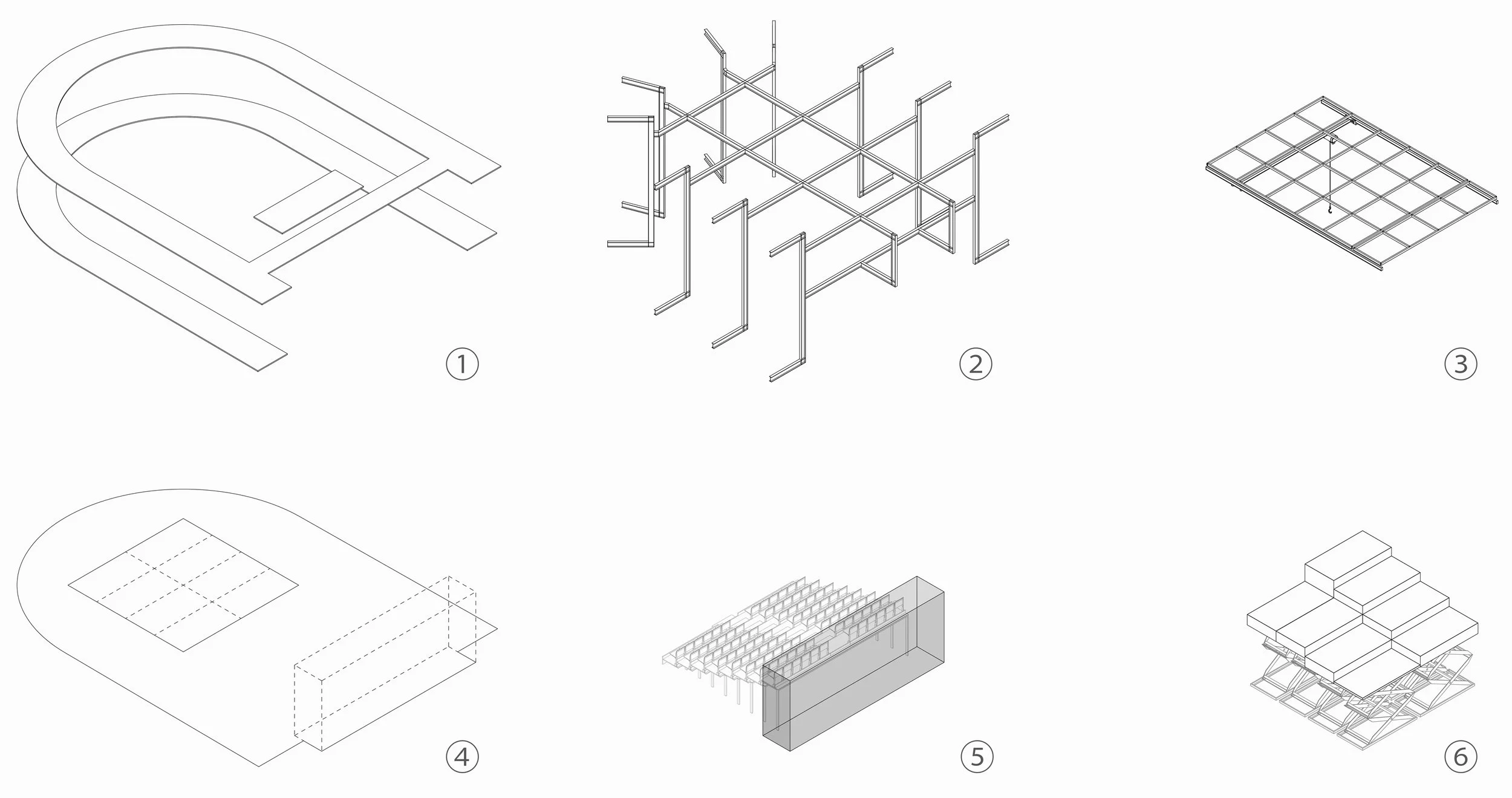 ①

②

③

④

⑤

⑥