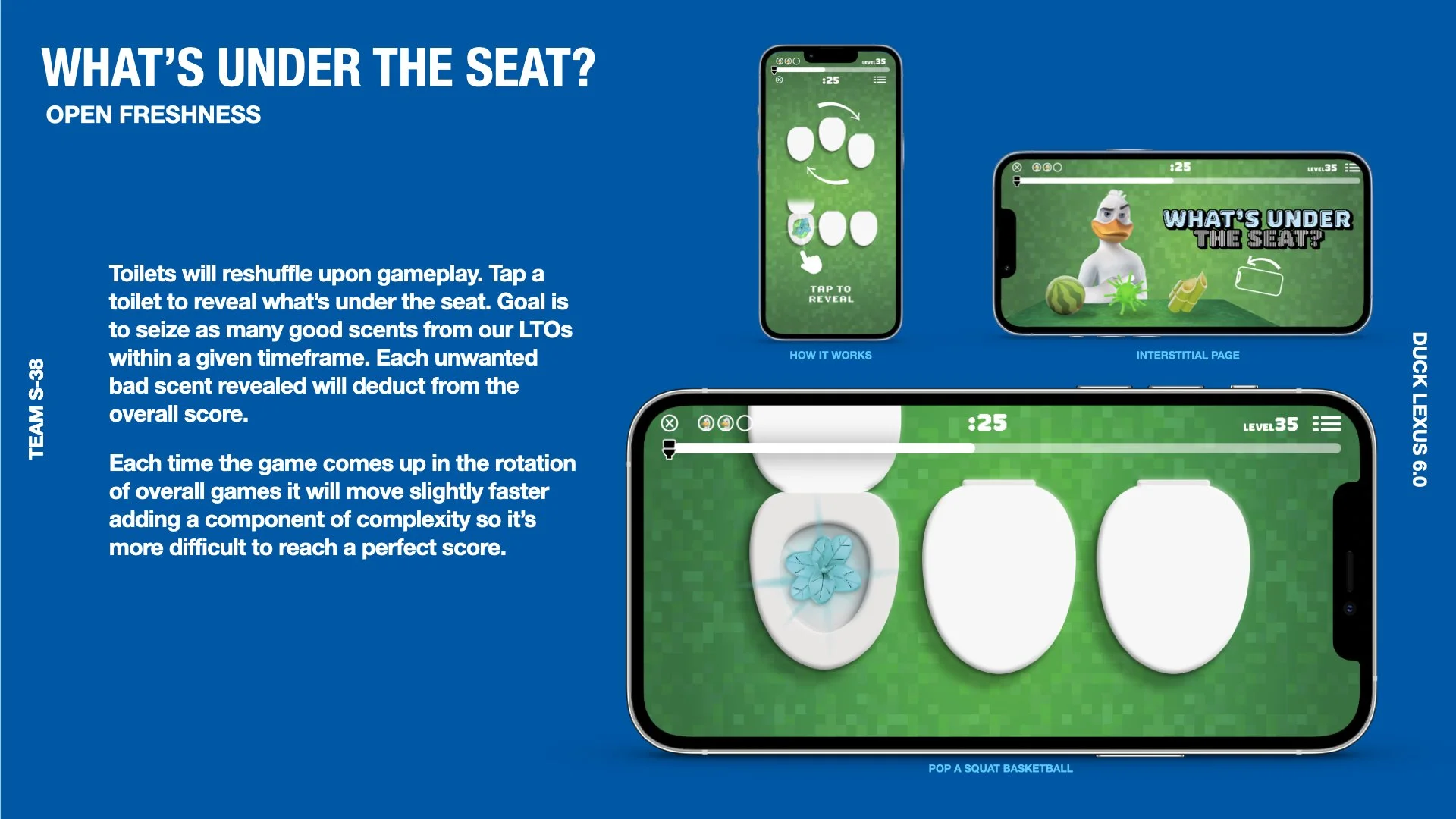 WHAT'S UNDER THE SEAT?
OPEN FRESHNESS

TEAM S-38

Toilets will reshuffle upon gameplay. Tap a toilet to reveal what's under the seat. Goal is to seize as many good scents from our LTOs within a given timeframe. Each unwanted bad scent revealed will deduct from the overall score.

Each time the game comes up in the rotation of overall games it will move slightly faster adding a component of complexity so it's more difficult to reach a perfect score.

LEVEL35
:25
TAP TO REVEAL

HOW IT WORKS

:25
LEVEL35
WHAT'S UNDER THE SEAT?

INTERSTITIAL PAGE

:25
LEVEL35

POP A SQUAT BASKETBALL

DUCK LEXUS 6.0