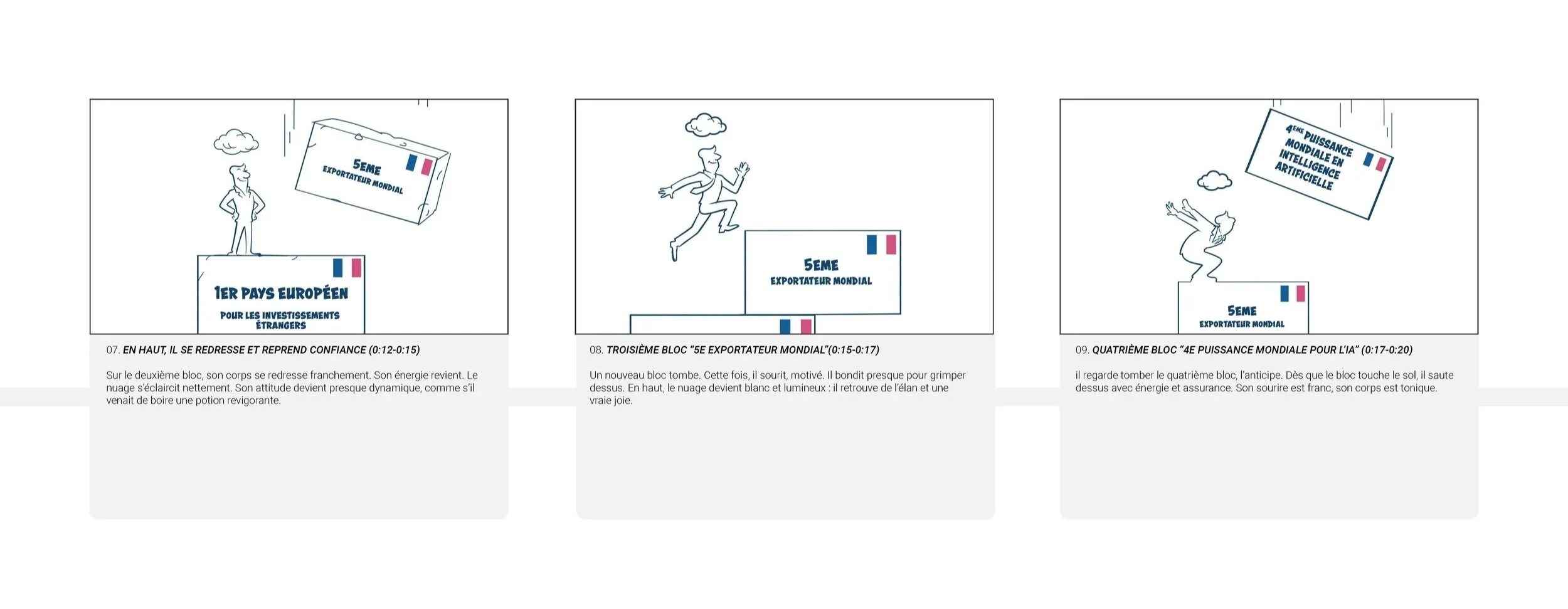 5EME
EXPORTATEUR MONDIAL

1ER PAYS EUROPÉEN
POUR LES INVESTISSEMENTS ÉTRANGERS

07. EN HAUT, IL SE REDRESSE ET REPREND CONFIANCE (0:12-0:15)

Sur le deuxième bloc, son corps se redresse franchement. Son énergie revient. Le nuage s'éclaircit nettement. Son attitude devient presque dynamique, comme s'il venait de boire une potion revigorante.

5EME
EXPORTATEUR MONDIAL

08. TROISIÈME BLOC "5E EXPORTATEUR MONDIAL"(0:15-0:17)

Un nouveau bloc tombe. Cette fois, il sourit, motivé. Il bondit presque pour grimper dessus. En haut, le nuage devient blanc et lumineux : il retrouve de l'élan et une vraie joie.

4EME PUISSANCE MONDIALE EN INTELLIGENCE ARTIFICIELLE

5EME
EXPORTATEUR MONDIAL

09. QUATRIÈME BLOC "4E PUISSANCE MONDIALE POUR L'IA" (0:17-0:20)

il regarde tomber le quatrième bloc, l'anticipe. Dès que le bloc touche le sol, il saute dessus avec énergie et assurance. Son sourire est franc, son corps est tonique.