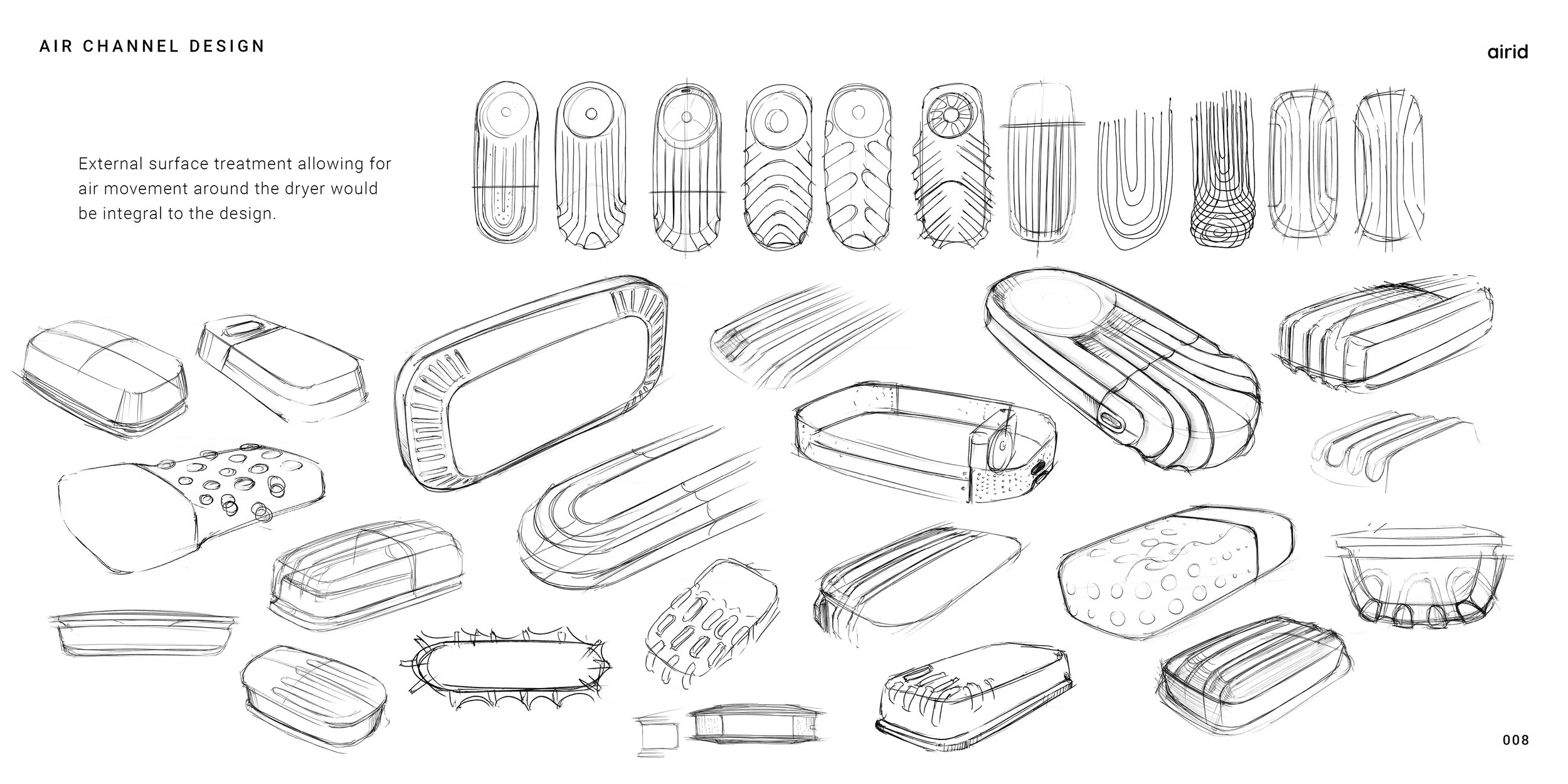 AIR CHANNEL DESIGN

airid

External surface treatment allowing for air movement around the dryer would be integral to the design.

008