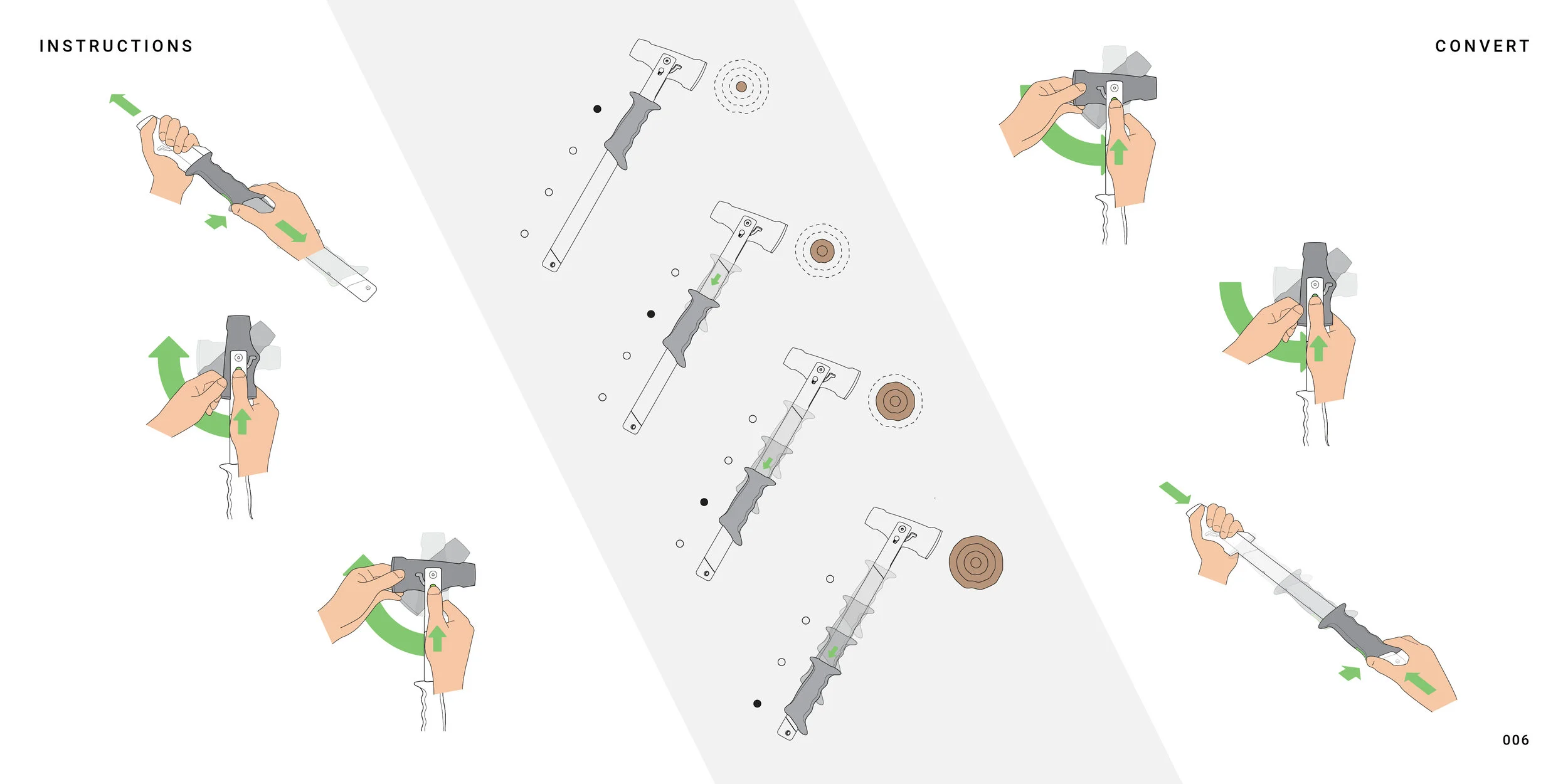 INSTRUCTIONS

CONVERT

006