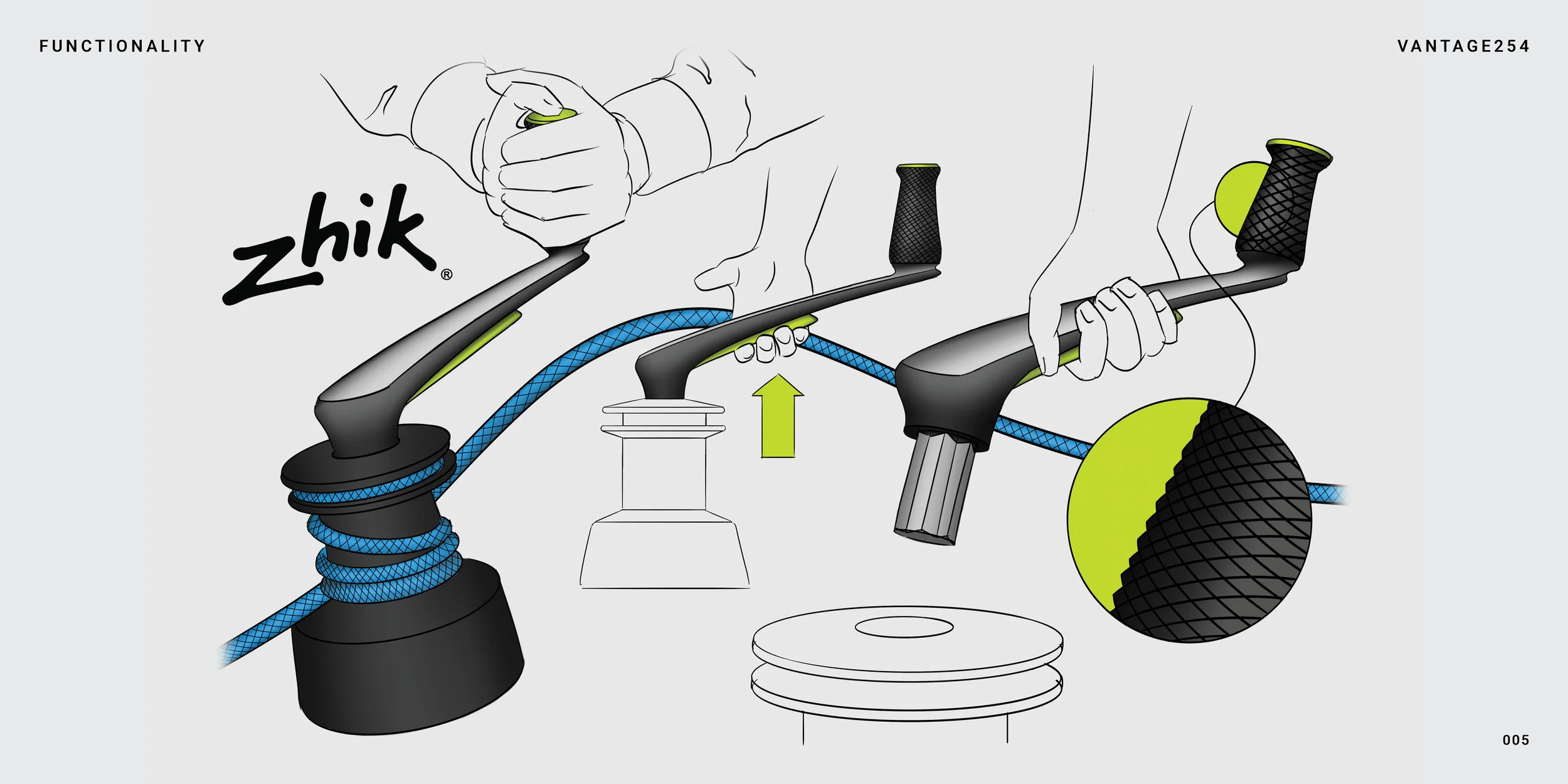 FUNCTIONALITY

VANTAGE254

zhik®

005