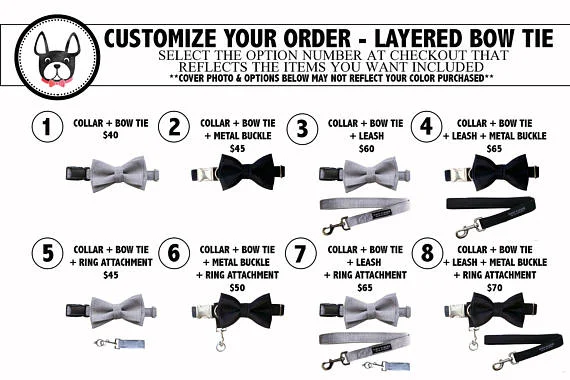 CUSTOMIZE YOUR ORDER - LAYERED BOW TIE
SELECT THE OPTION NUMBER AT CHECKOUT THAT REFLECTS THE ITEMS YOU WANT INCLUDED
**COVER PHOTO & OPTIONS BELOW MAY NOT REFLECT YOUR COLOR PURCHASED**

1 COLLAR + BOW TIE $40

2 COLLAR + BOW TIE + METAL BUCKLE $45

3 COLLAR + BOW TIE + LEASH $60

4 COLLAR + BOW TIE + LEASH + METAL BUCKLE $65

5 COLLAR + BOW TIE + RING ATTACHMENT $45

6 COLLAR + BOW TIE + METAL BUCKLE + RING ATTACHMENT $50

7 COLLAR + BOW TIE + LEASH + RING ATTACHMENT $65

8 COLLAR + BOW TIE + LEASH + METAL BUCKLE + RING ATTACHMENT $70