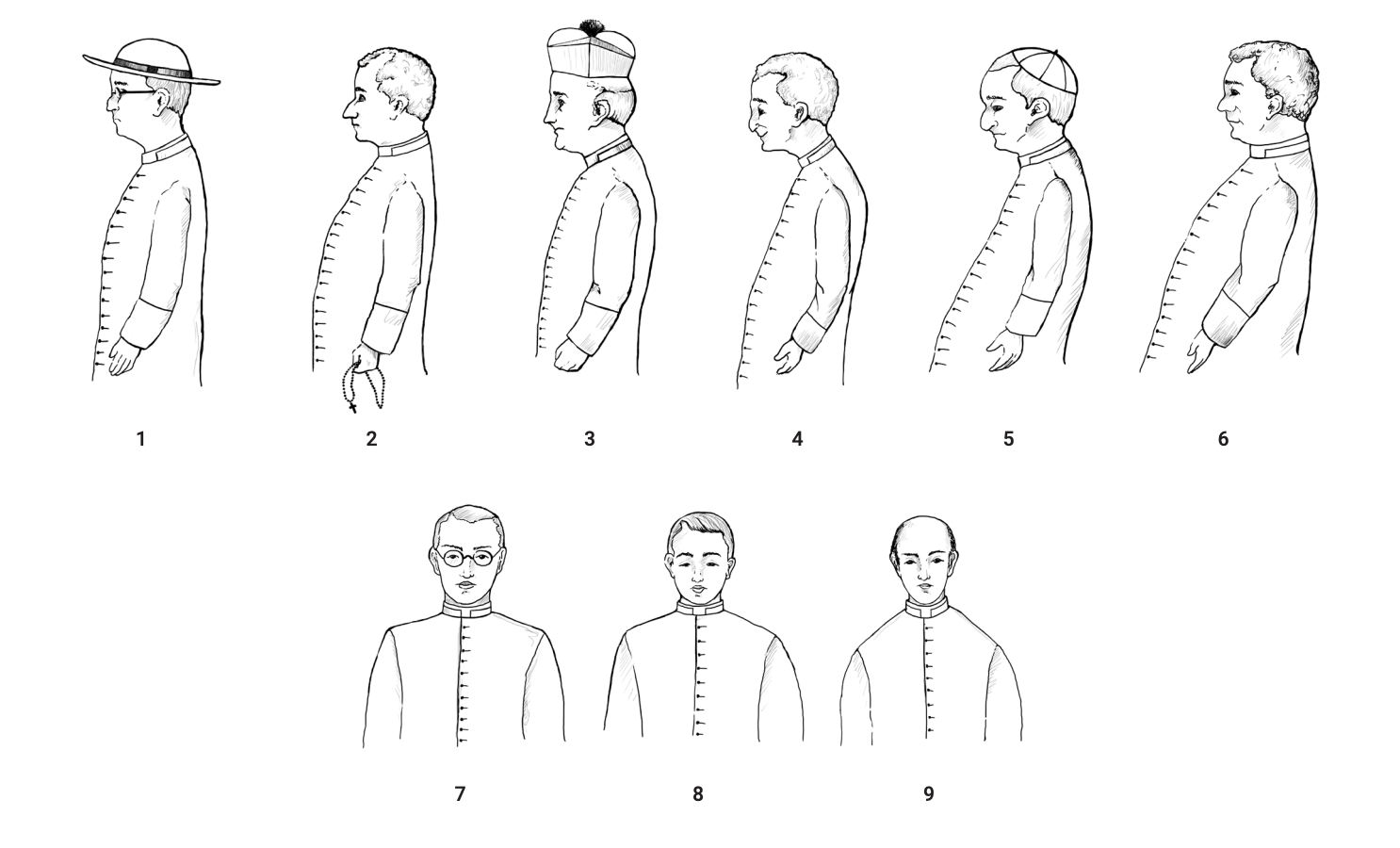 1 2 3 4 5 6

7 8 9