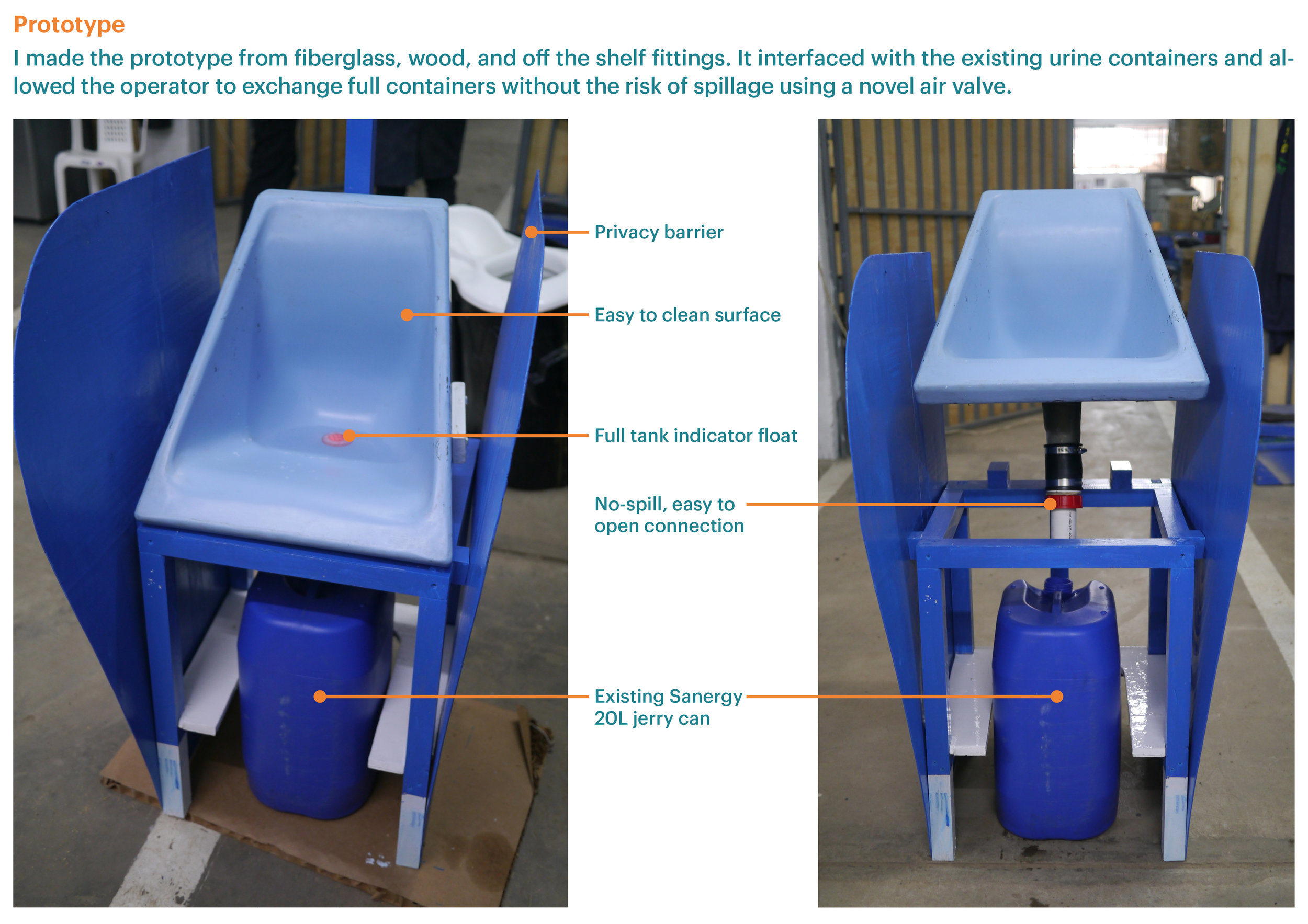 Prototype

I made the prototype from fiberglass, wood, and off the shelf fittings. It interfaced with the existing urine containers and allowed the operator to exchange full containers without the risk of spillage using a novel air valve.

Privacy barrier

Easy to clean surface

Full tank indicator float

No-spill, easy to open connection

Existing Sanergy 20L jerry can