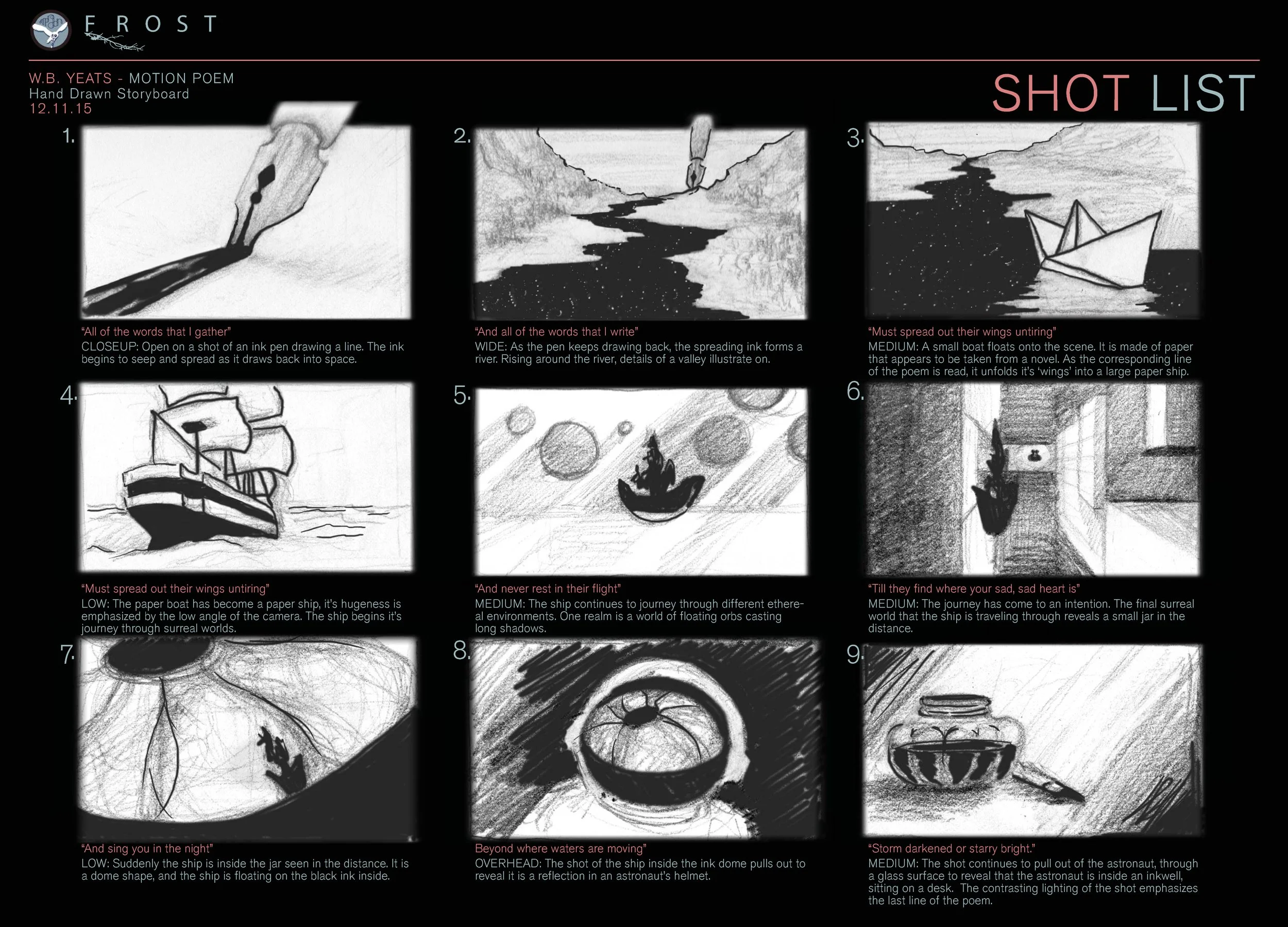 FROST

W.B. YEATS - MOTION POEM
Hand Drawn Storyboard
12.11.15

SHOT LIST

1.

"All of the words that I gather"
CLOSEUP: Open on a shot of an ink pen drawing a line. The ink begins to seep and spread as it draws back into space.

2.

"And all of the words that I write"
WIDE: As the pen keeps drawing back, the spreading ink forms a river. Rising around the river, details of a valley illustrate on.

3.

"Must spread out their wings untiring"
MEDIUM: A small boat floats onto the scene. It is made of paper that appears to be taken from a novel. As the corresponding line of the poem is read, it unfolds it's 'wings' into a large paper ship.

4.

"Must spread out their wings untiring"
LOW: The paper boat has become a paper ship, it's hugeness is emphasized by the low angle of the camera. The ship begins it's journey through surreal worlds.

5.

"And never rest in their flight"
MEDIUM: The ship continues to journey through different ethereal environments. One realm is a world of floating orbs casting long shadows.

6.

"Till they find where your sad, sad heart is"
MEDIUM: The journey has come to an intention. The final surreal world that the ship is traveling through reveals a small jar in the distance.

7.

"And sing you in the night"
LOW: Suddenly the ship is inside the jar seen in the distance. It is a dome shape, and the ship is floating on the black ink inside.

8.

Beyond where waters are moving"
OVERHEAD: The shot of the ship inside the ink dome pulls out to reveal it is a reflection in an astronaut's helmet.

9.

"Storm darkened or starry bright."
MEDIUM: The shot continues to pull out of the astronaut, through a glass surface to reveal that the astronaut is inside an inkwell, sitting on a desk. The contrasting lighting of the shot emphasizes the last line of the poem.