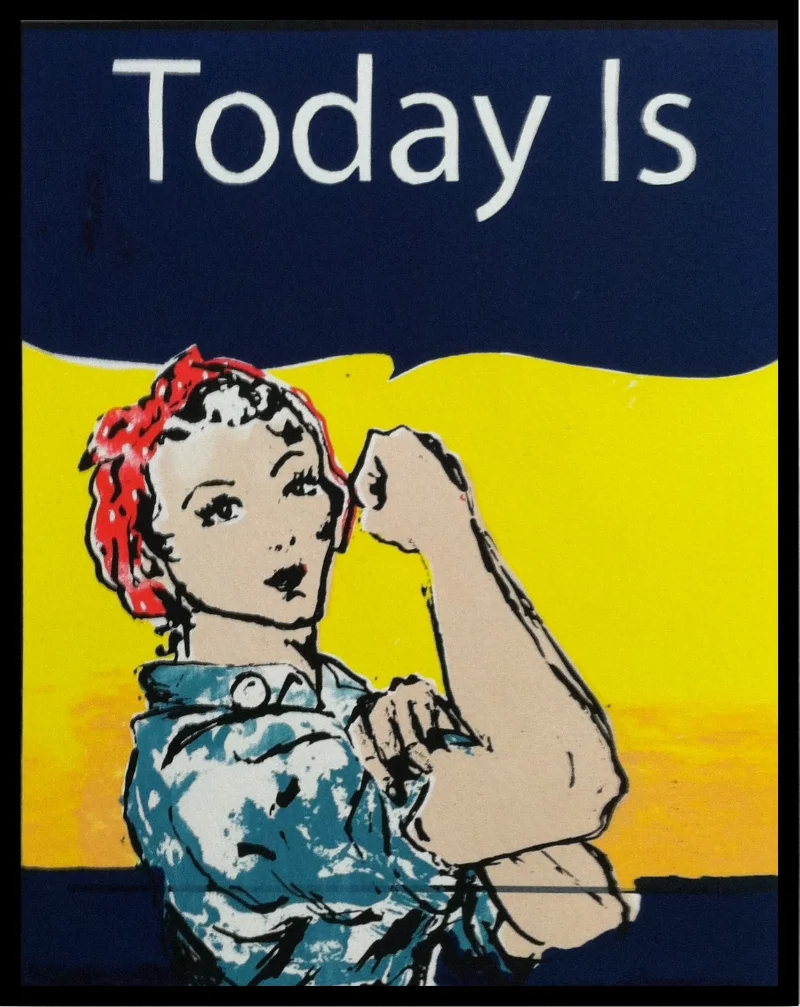 Today Is