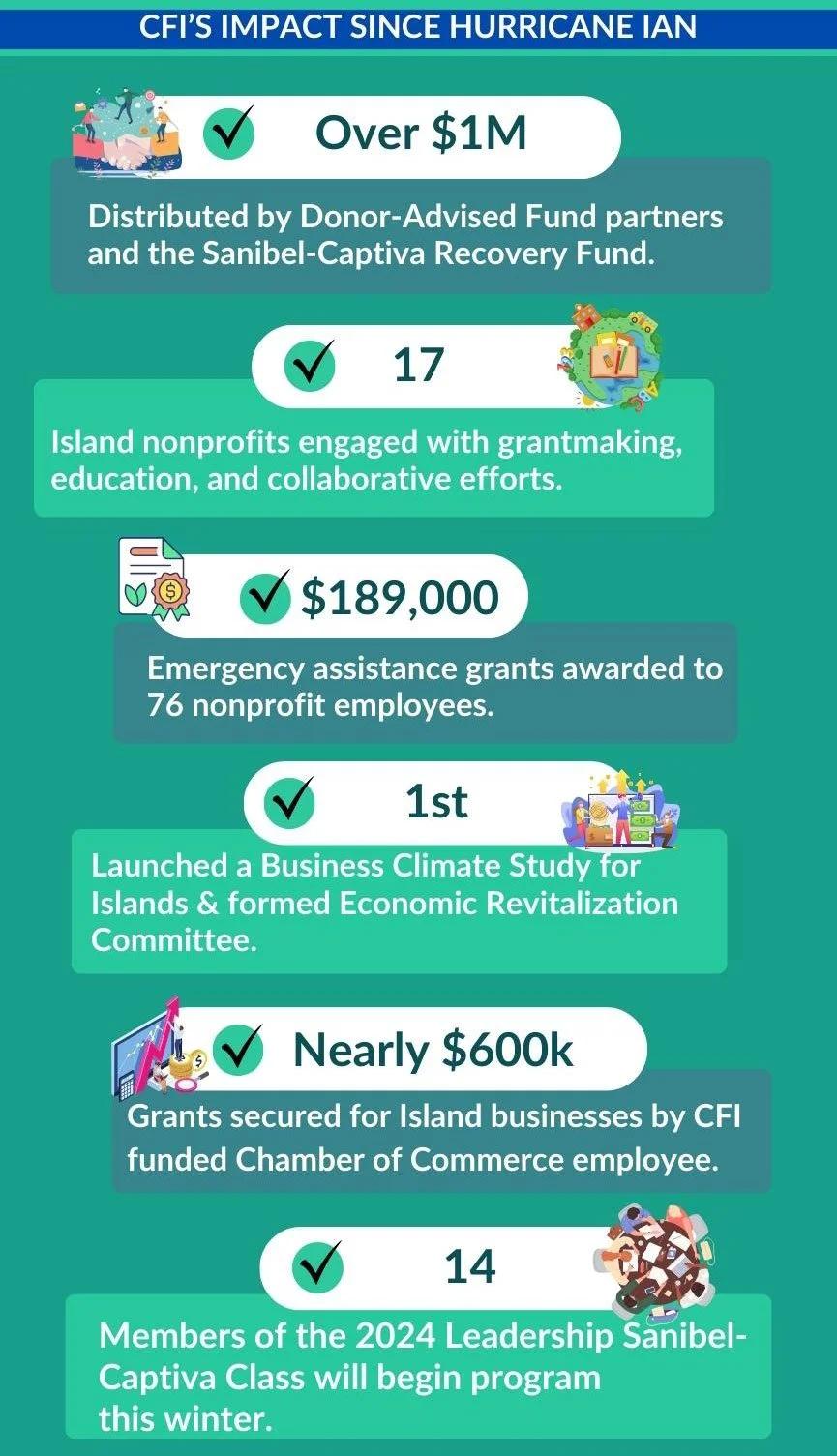 CFI'S IMPACT SINCE HURRICANE IAN

Over $1M

Distributed by Donor-Advised Fund partners and the Sanibel-Captiva Recovery Fund.

17

Island nonprofits engaged with grantmaking, education, and collaborative efforts.

$189,000

Emergency assistance grants awarded to 76 nonprofit employees.

1st

Launched a Business Climate Study for Islands & formed Economic Revitalization Committee.

Nearly $600k

Grants secured for Island businesses by CFI funded Chamber of Commerce employee.

14

Members of the 2024 Leadership Sanibel-Captiva Class will begin program this winter.