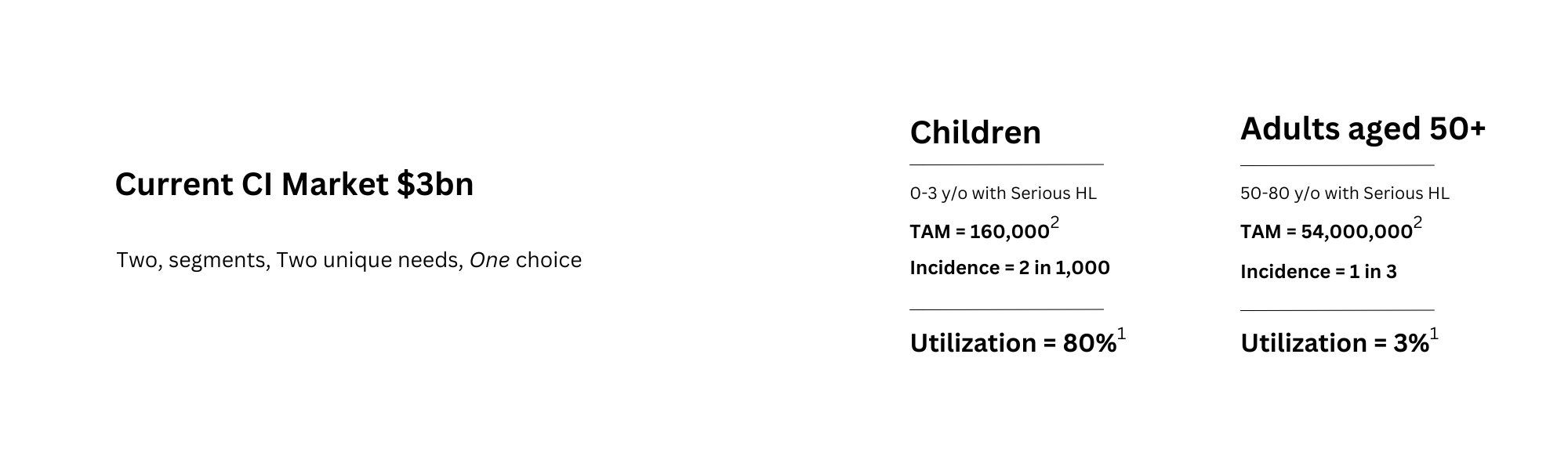 Current CI Market $3bn

Two, segments, Two unique needs, One choice

Children

0-3 y/o with Serious HL

TAM = 160,000$^{2}$

Incidence = 2 in 1,000

Utilization = 80%$^{1}$

Adults aged 50+

50-80 y/o with Serious HL

TAM = 54,000,000$^{2}$

Incidence = 1 in 3

Utilization = 3%$^{1}$