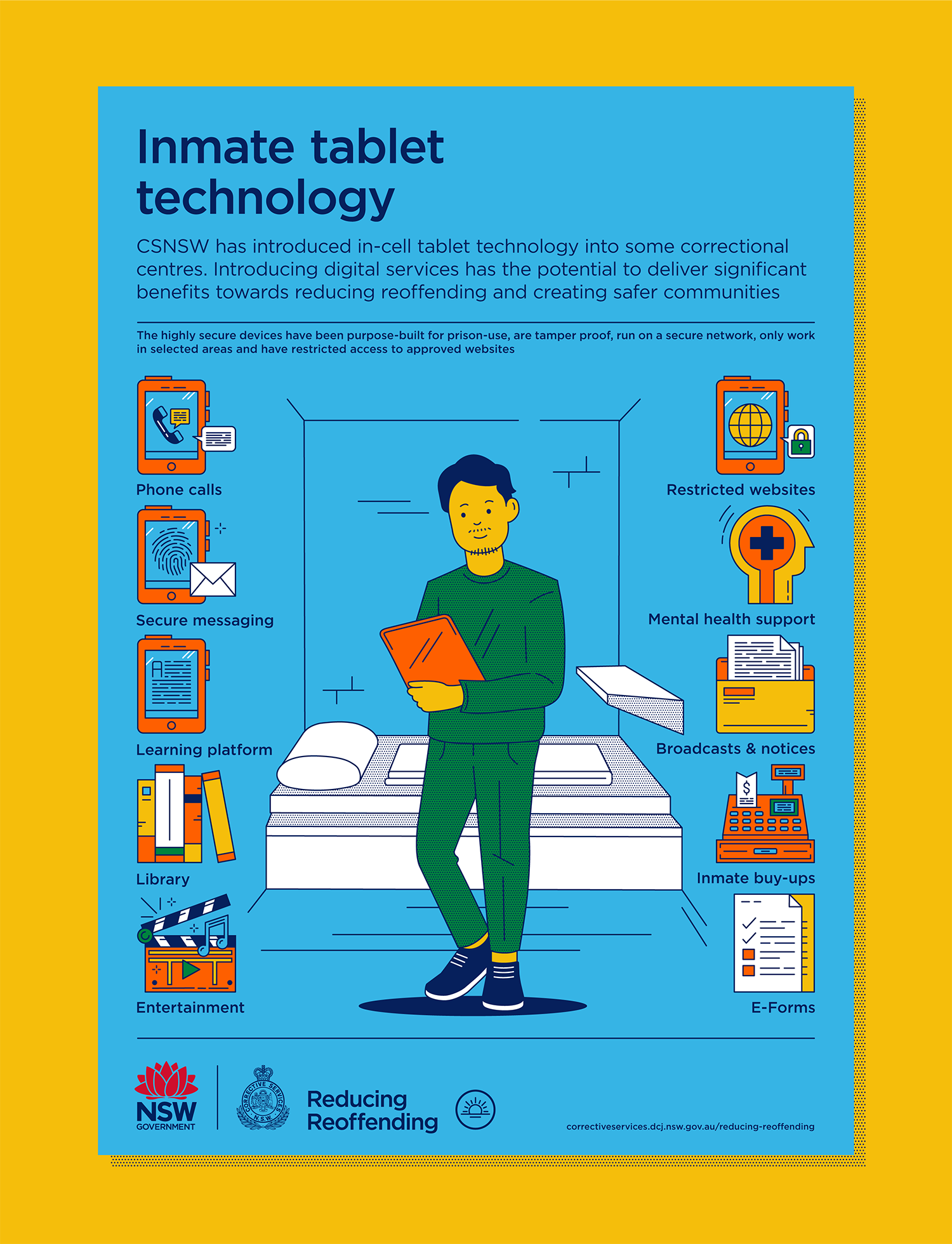 Inmate tablet technology

CSNSW has introduced in-cell tablet technology into some correctional centres. Introducing digital services has the potential to deliver significant benefits towards reducing reoffending and creating safer communities

The highly secure devices have been purpose-built for prison-use, are tamper proof, run on a secure network, only work in selected areas and have restricted access to approved websites

Phone calls

Secure messaging

Learning platform

Library

Entertainment

Restricted websites

Mental health support

Broadcasts & notices

Inmate buy-ups

E-Forms

NSW GOVERNMENT

CORRECTIVE SERVICES N.S.W.

Reducing Reoffending

correctiveservices.dcj.nsw.gov.au/reducing-reoffending