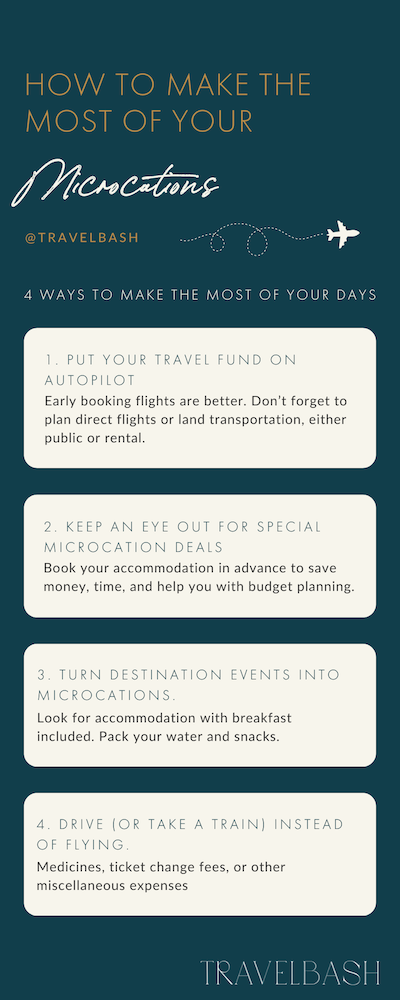 HOW TO MAKE THE MOST OF YOUR

Microcations

@TRAVELBASH

4 WAYS TO MAKE THE MOST OF YOUR DAYS

1. PUT YOUR TRAVEL FUND ON AUTOPILOT
Early booking flights are better. Don't forget to plan direct flights or land transportation, either public or rental.

2. KEEP AN EYE OUT FOR SPECIAL MICROCATION DEALS
Book your accommodation in advance to save money, time, and help you with budget planning.

3. TURN DESTINATION EVENTS INTO MICROCATIONS.
Look for accommodation with breakfast included. Pack your water and snacks.

4. DRIVE (OR TAKE A TRAIN) INSTEAD OF FLYING.
Medicines, ticket change fees, or other miscellaneous expenses

TRAVELBASH