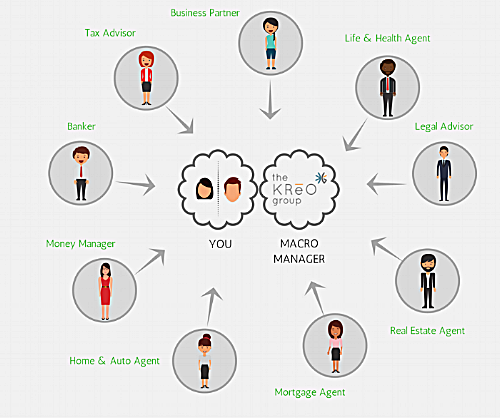 Business Partner

Tax Advisor

Life & Health Agent

Banker

Legal Advisor

the KRēO group

YOU

MACRO MANAGER

Money Manager

Real Estate Agent

Home & Auto Agent

Mortgage Agent