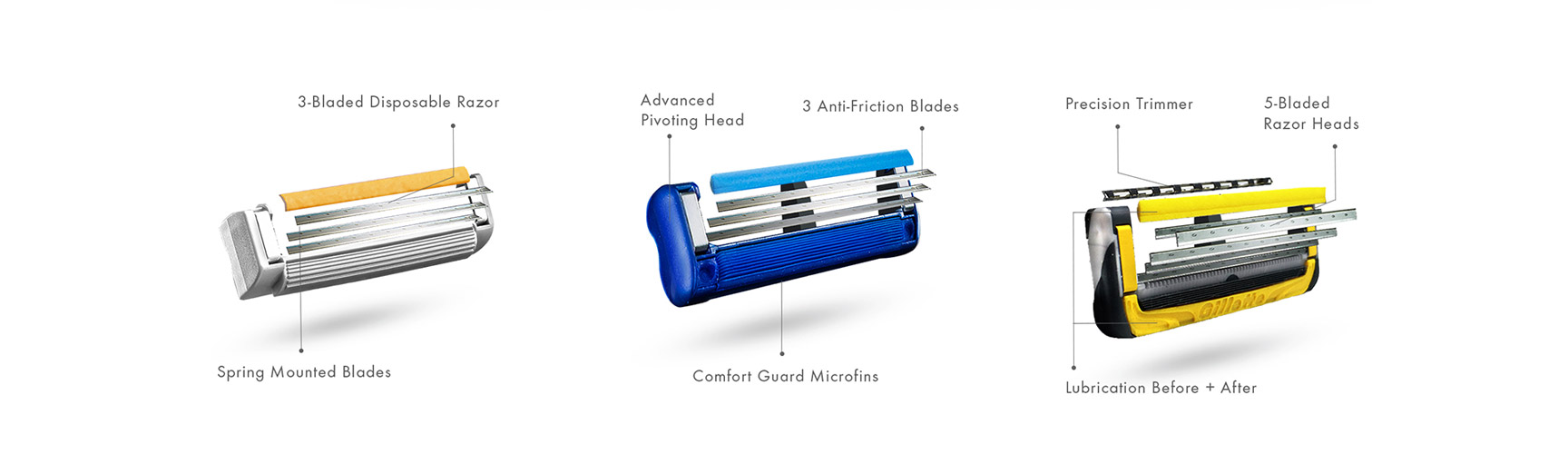 3-Bladed Disposable Razor

Spring Mounted Blades

Advanced Pivoting Head

3 Anti-Friction Blades

Comfort Guard Microfins

Precision Trimmer

5-Bladed Razor Heads

Gillette

Lubrication Before + After