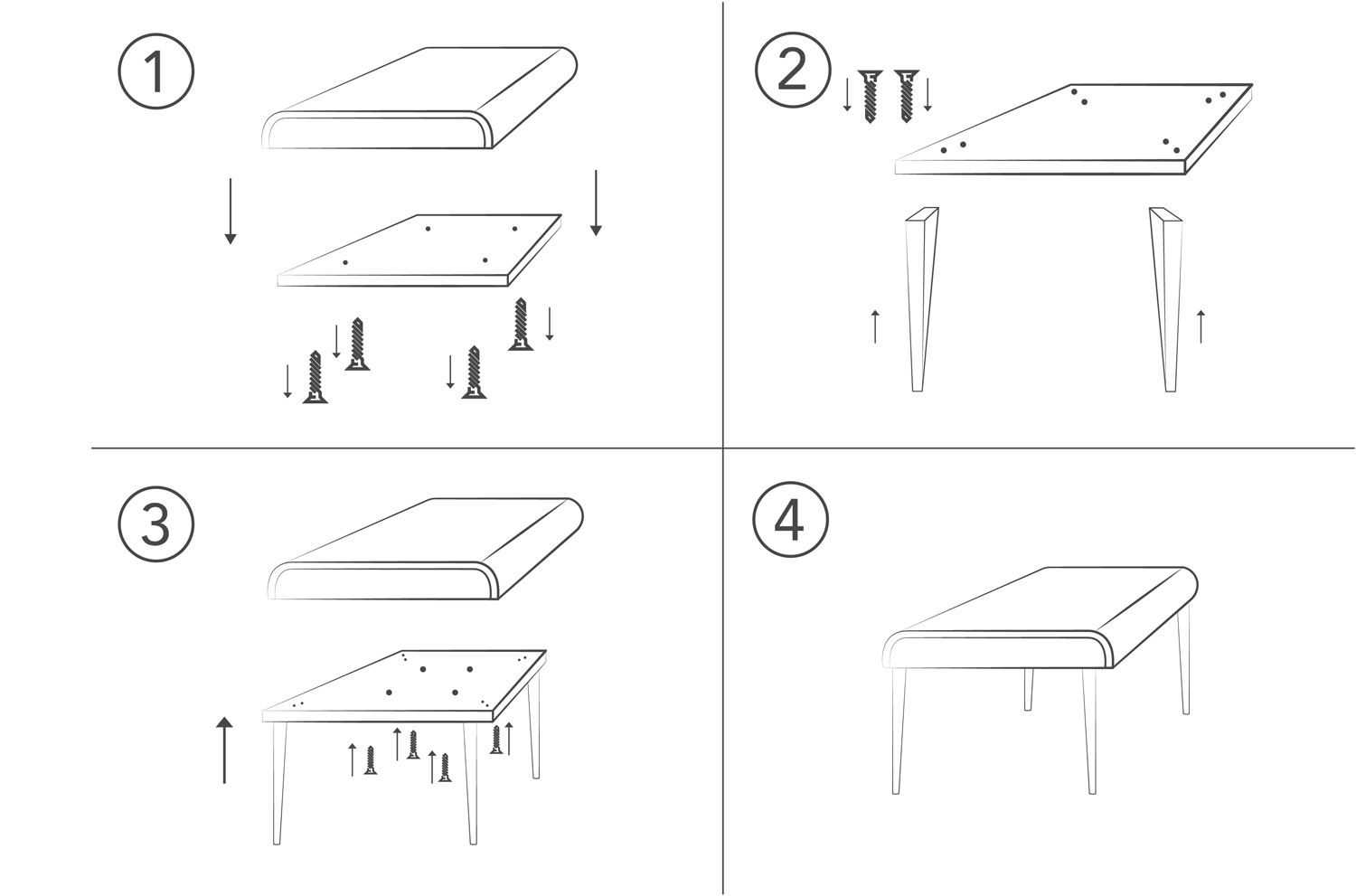 1

2

3

4