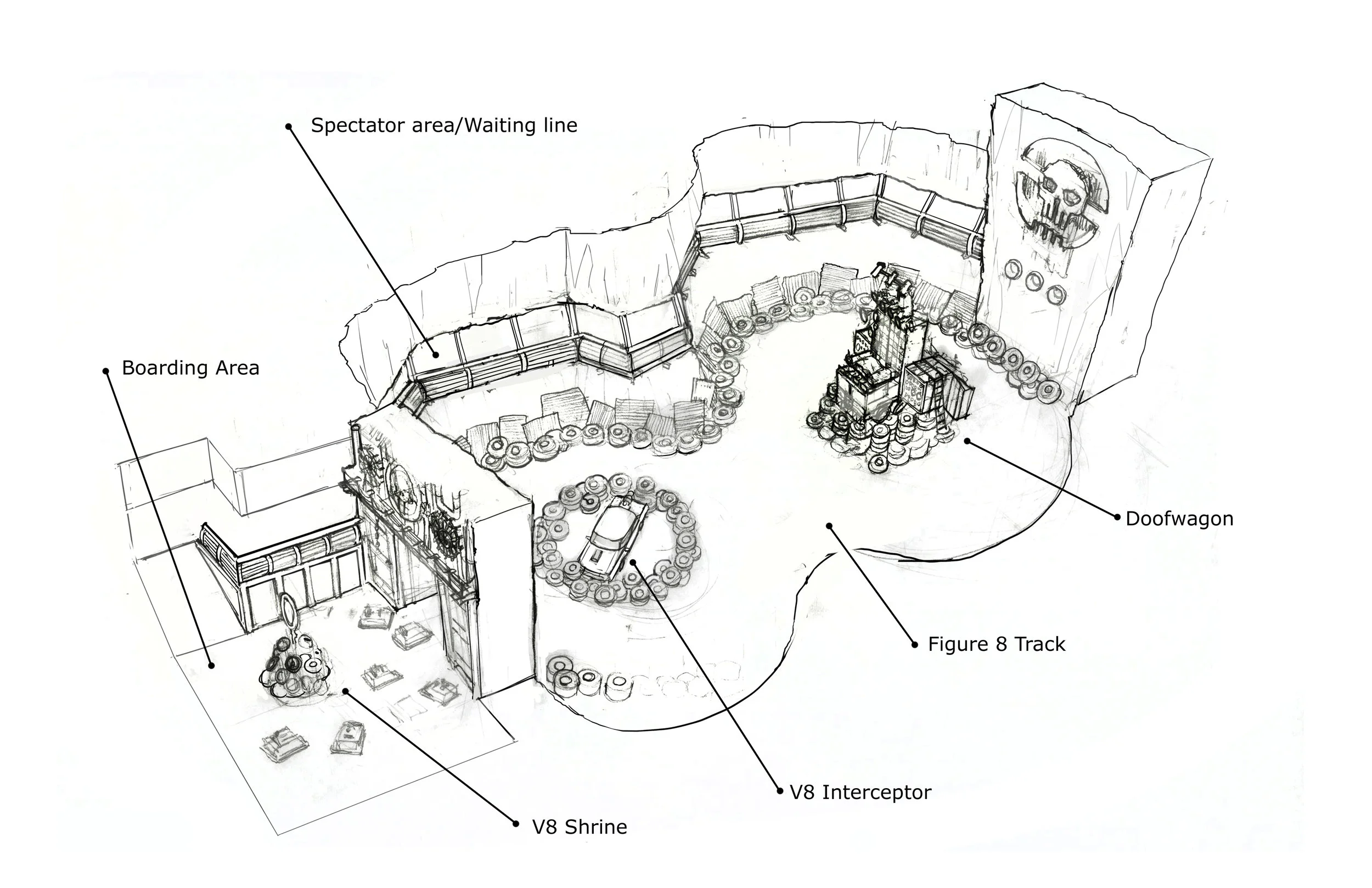 Spectator area/Waiting line

Boarding Area

Doofwagon

Figure 8 Track

V8 Interceptor

V8 Shrine