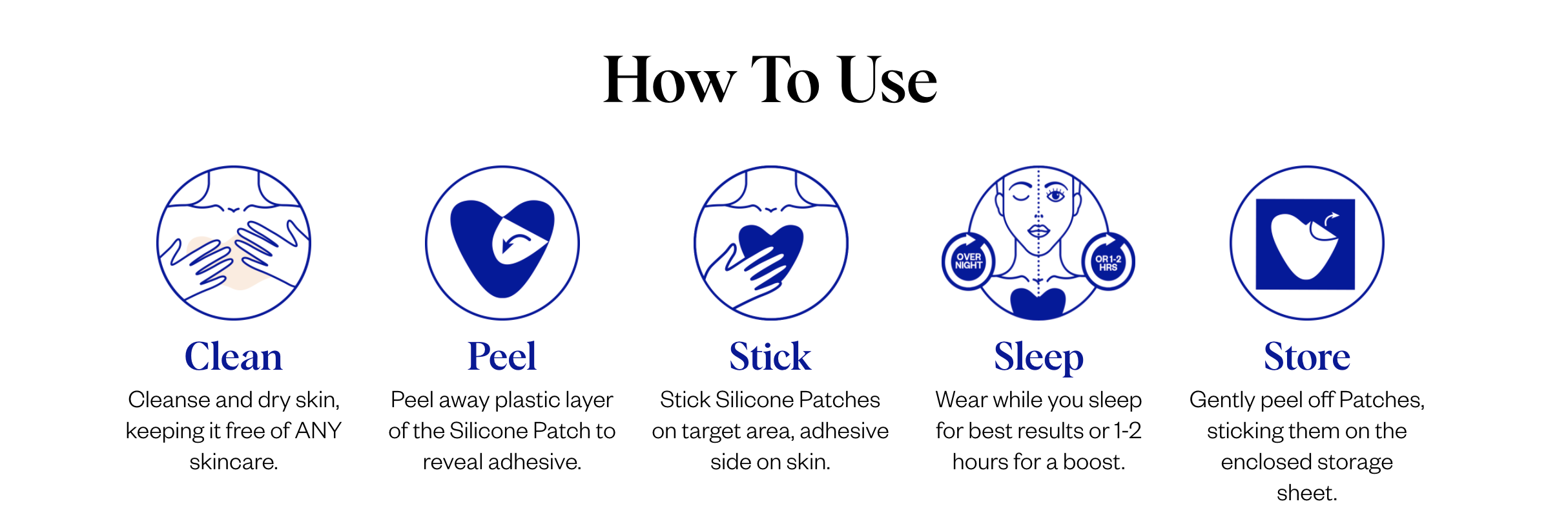 How To Use

Clean
Cleanse and dry skin, keeping it free of ANY skincare.

Peel
Peel away plastic layer of the Silicone Patch to reveal adhesive.

Stick
Stick Silicone Patches on target area, adhesive side on skin.

OVER NIGHT

OR 1-2 HRS

Sleep
Wear while you sleep for best results or 1-2 hours for a boost.

Store
Gently peel off Patches, sticking them on the enclosed storage sheet.