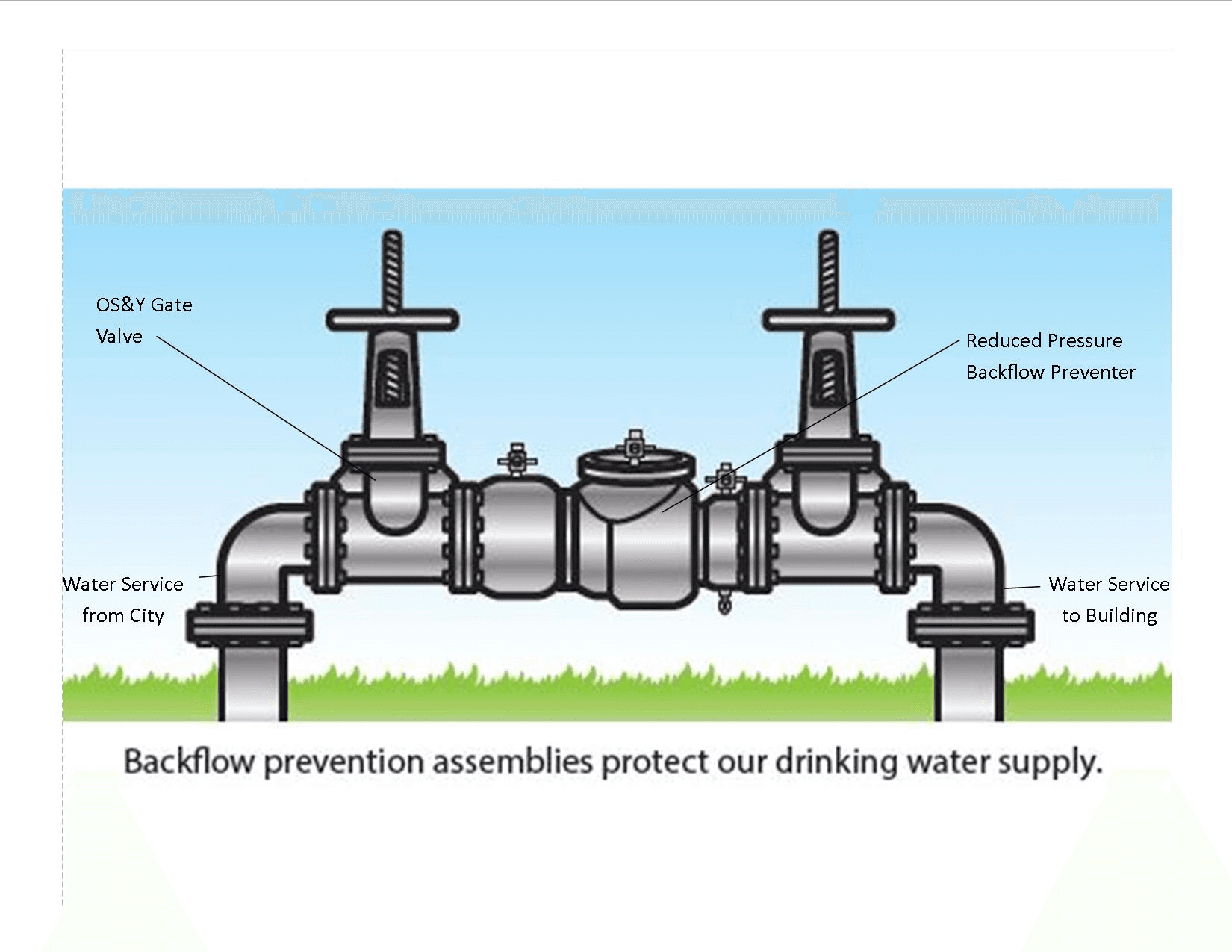 OS&Y Gate Valve

Reduced Pressure Backflow Preventer

Water Service from City

Water Service to Building

Backflow prevention assemblies protect our drinking water supply.