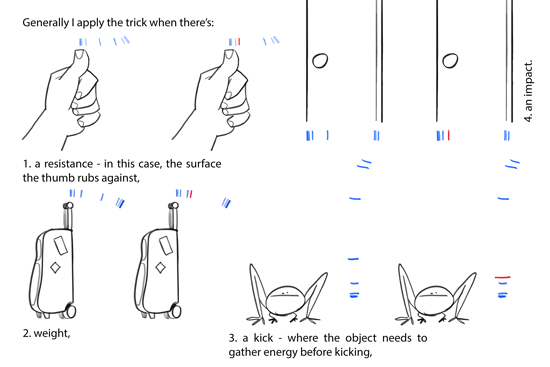 Generally I apply the trick when there's:

1. a resistance - in this case, the surface the thumb rubs against,

2. weight,

3. a kick - where the object needs to gather energy before kicking,

4. an impact.