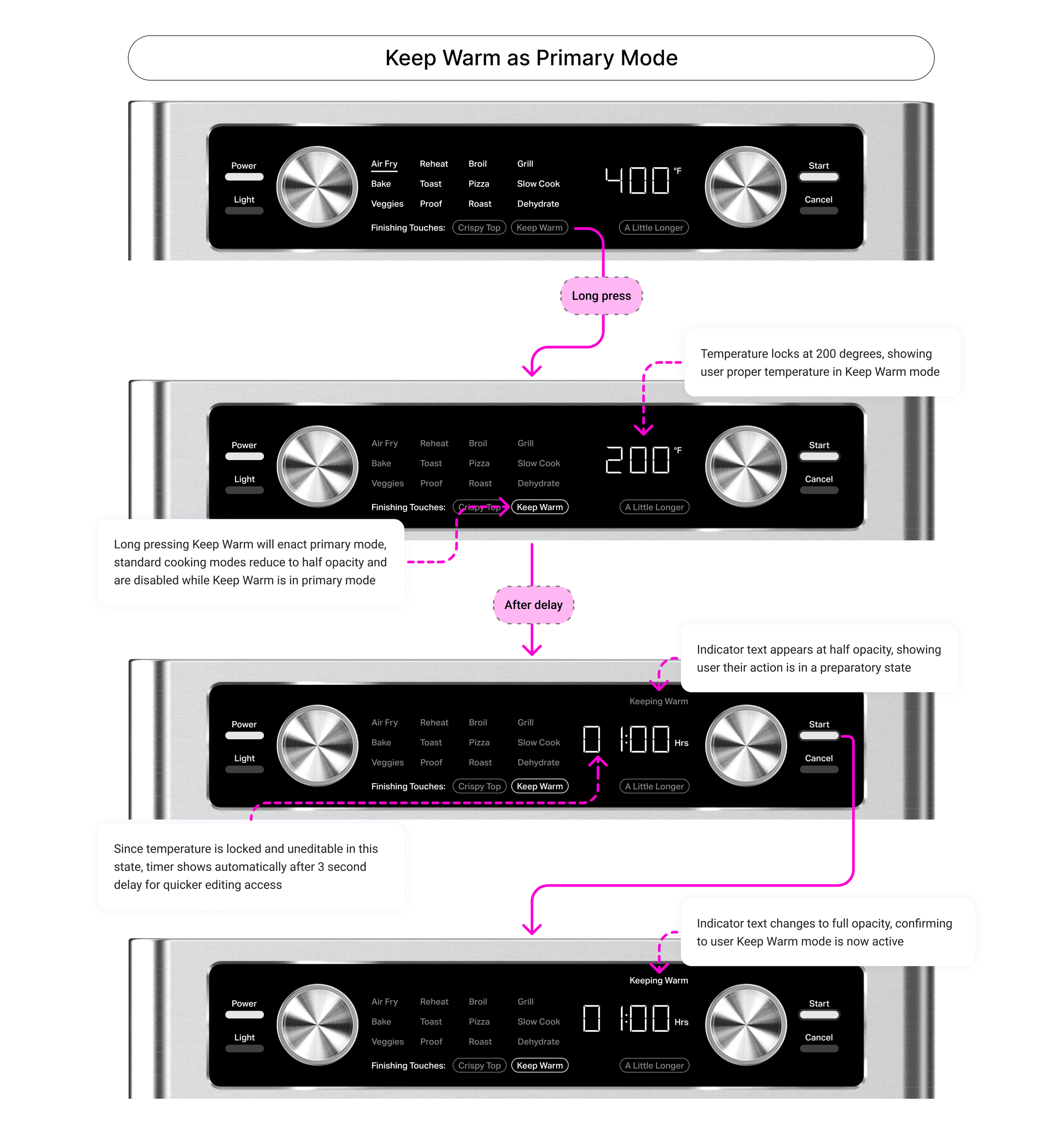 Keep Warm as Primary Mode

Power
Light
Air Fry Reheat Broil Grill
Bake Toast Pizza Slow Cook
Veggies Proof Roast Dehydrate
Finishing Touches: Crispy Top Keep Warm
400 °F
A Little Longer
Start
Cancel

Long press

Temperature locks at 200 degrees, showing user proper temperature in Keep Warm mode

Power
Light
Air Fry Reheat Broil Grill
Bake Toast Pizza Slow Cook
Veggies Proof Roast Dehydrate
Finishing Touches: Crispy Top Keep Warm
200 °F
A Little Longer
Start
Cancel

Long pressing Keep Warm will enact primary mode, standard cooking modes reduce to half opacity and are disabled while Keep Warm is in primary mode

After delay

Indicator text appears at half opacity, showing user their action is in a preparatory state

Keeping Warm
Power
Light
Air Fry Reheat Broil Grill
Bake Toast Pizza Slow Cook
Veggies Proof Roast Dehydrate
Finishing Touches: Crispy Top Keep Warm
0 1:00 Hrs
A Little Longer
Start
Cancel

Since temperature is locked and uneditable in this state, timer shows automatically after 3 second delay for quicker editing access

Indicator text changes to full opacity, confirming to user Keep Warm mode is now active

Keeping Warm
Power
Light
Air Fry Reheat Broil Grill
Bake Toast Pizza Slow Cook
Veggies Proof Roast Dehydrate
Finishing Touches: Crispy Top Keep Warm
0 1:00 Hrs
A Little Longer
Start
Cancel