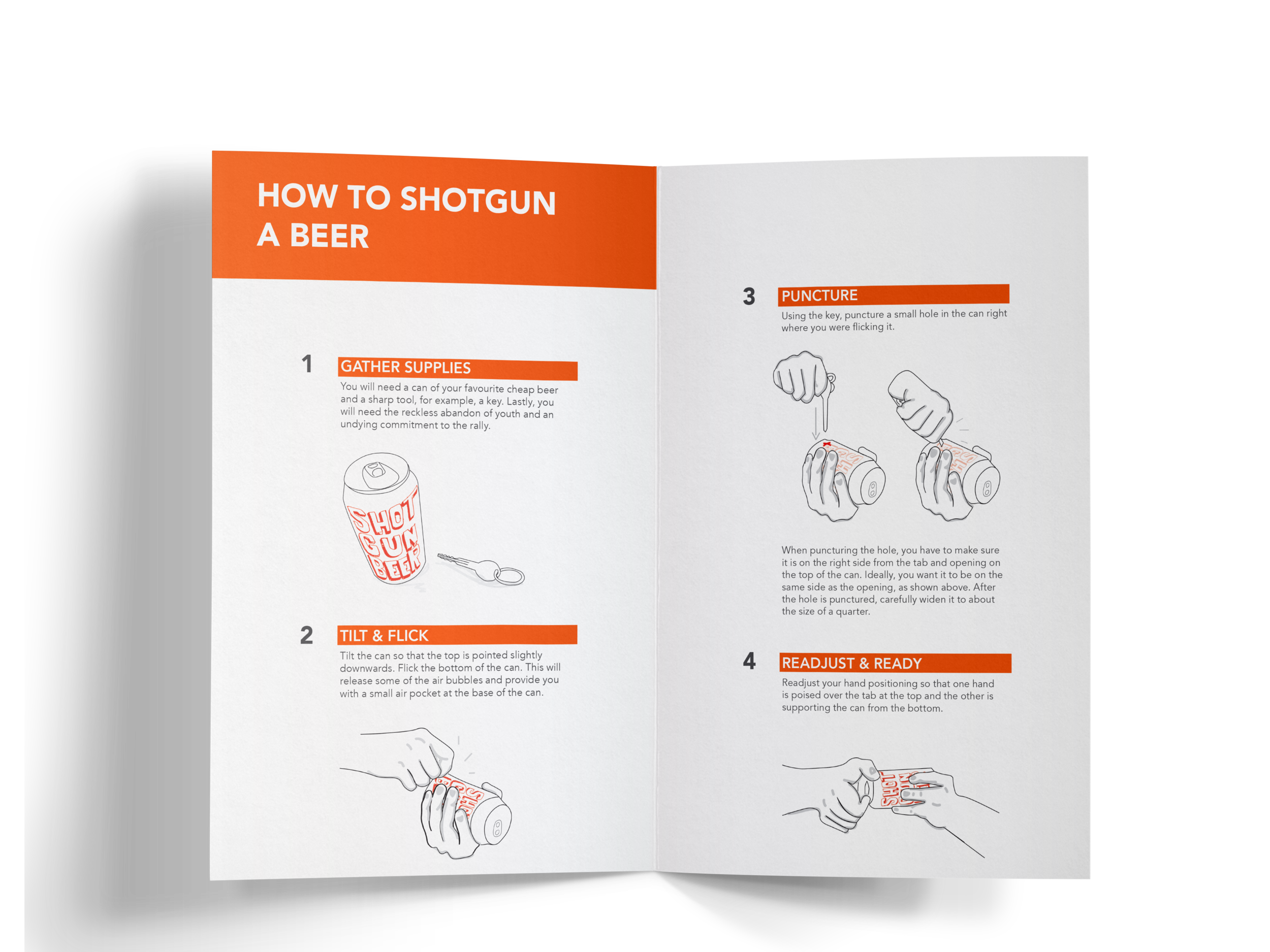 HOW TO SHOTGUN A BEER

1 GATHER SUPPLIES

You will need a can of your favourite cheap beer and a sharp tool, for example, a key. Lastly, you will need the reckless abandon of youth and an undying commitment to the rally.

SHOT GUN BEER

2 TILT & FLICK

Tilt the can so that the top is pointed slightly downwards. Flick the bottom of the can. This will release some of the air bubbles and provide you with a small air pocket at the base of the can.

3 PUNCTURE

Using the key, puncture a small hole in the can right where you were flicking it.

When puncturing the hole, you have to make sure it is on the right side from the tab and opening on the top of the can. Ideally, you want it to be on the same side as the opening, as shown above. After the hole is punctured, carefully widen it to about the size of a quarter.

4 READJUST & READY

Readjust your hand positioning so that one hand is poised over the tab at the top and the other is supporting the can from the bottom.

SHOT