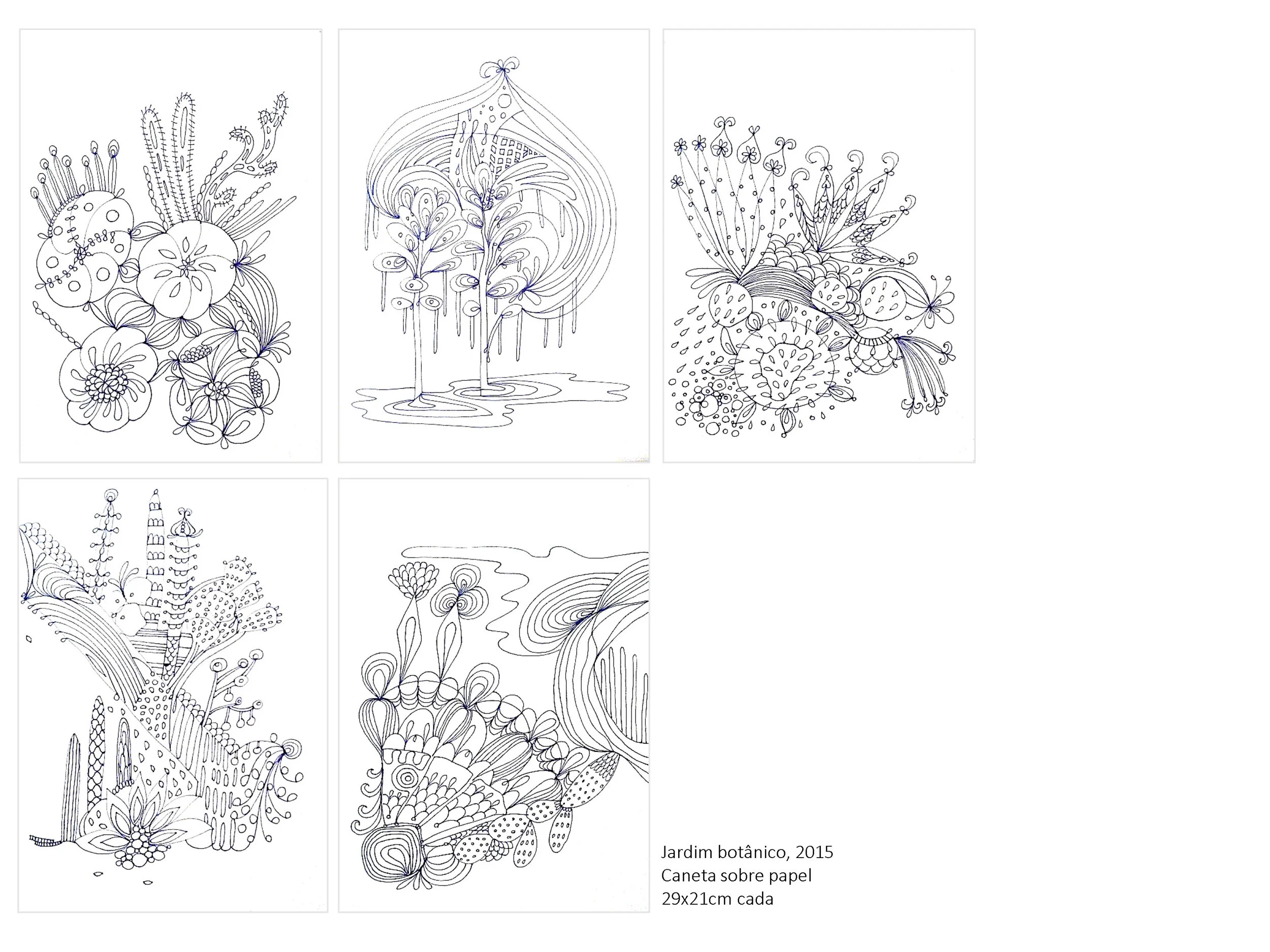 Jardim botânico, 2015
Caneta sobre papel
29x21cm cada