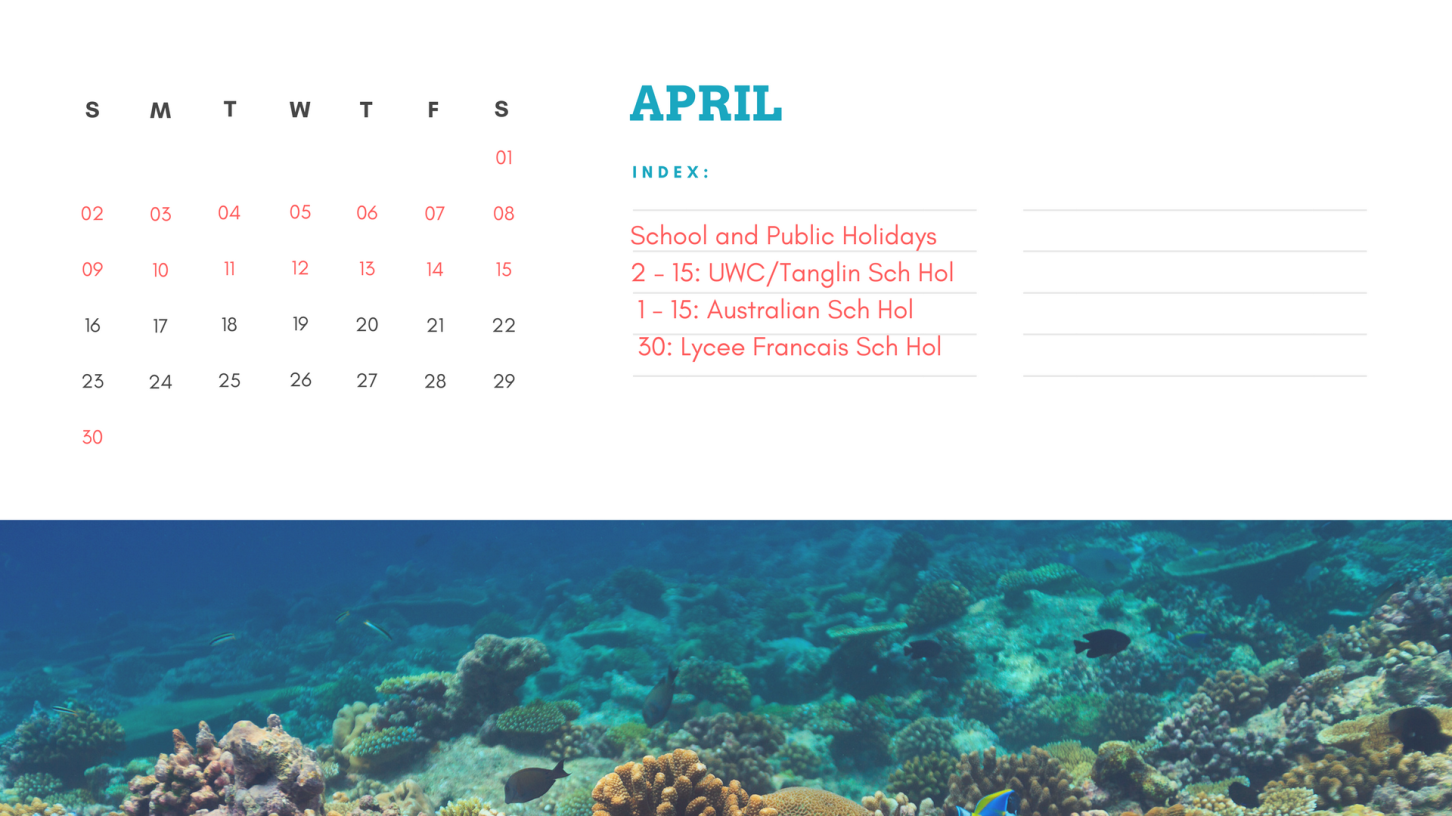 | S | M | T | W | T | F | S |
|---|---|---|---|---|---|---|
| | | | | | | 01 |
| 02 | 03 | 04 | 05 | 06 | 07 | 08 |
| 09 | 10 | 11 | 12 | 13 | 14 | 15 |
| 16 | 17 | 18 | 19 | 20 | 21 | 22 |
| 23 | 24 | 25 | 26 | 27 | 28 | 29 |
| 30 | | | | | | |

APRIL

INDEX:

School and Public Holidays
2 - 15: UWC/Tanglin Sch Hol
1 - 15: Australian Sch Hol
30: Lycee Francais Sch Hol