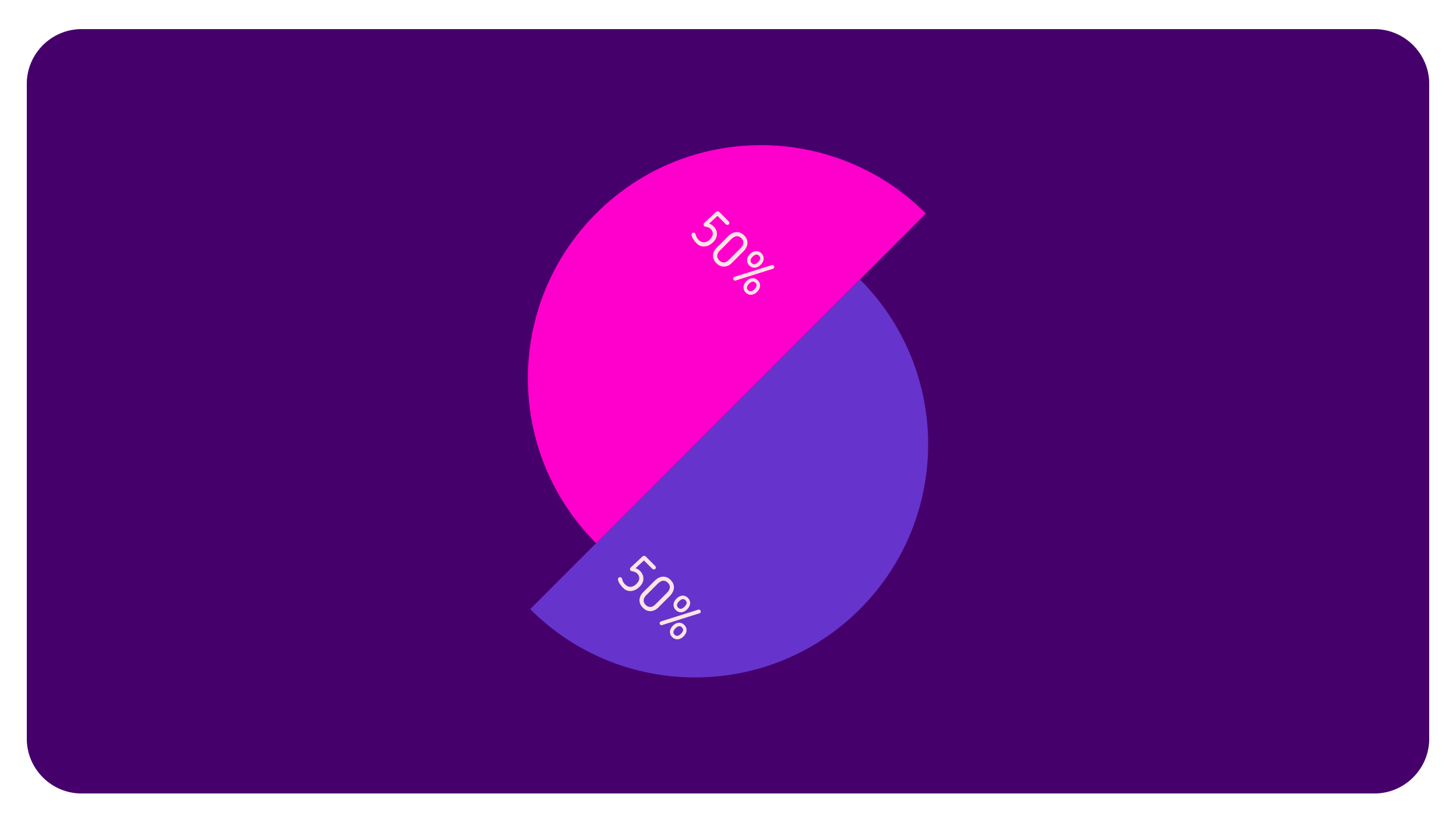 50%

50%