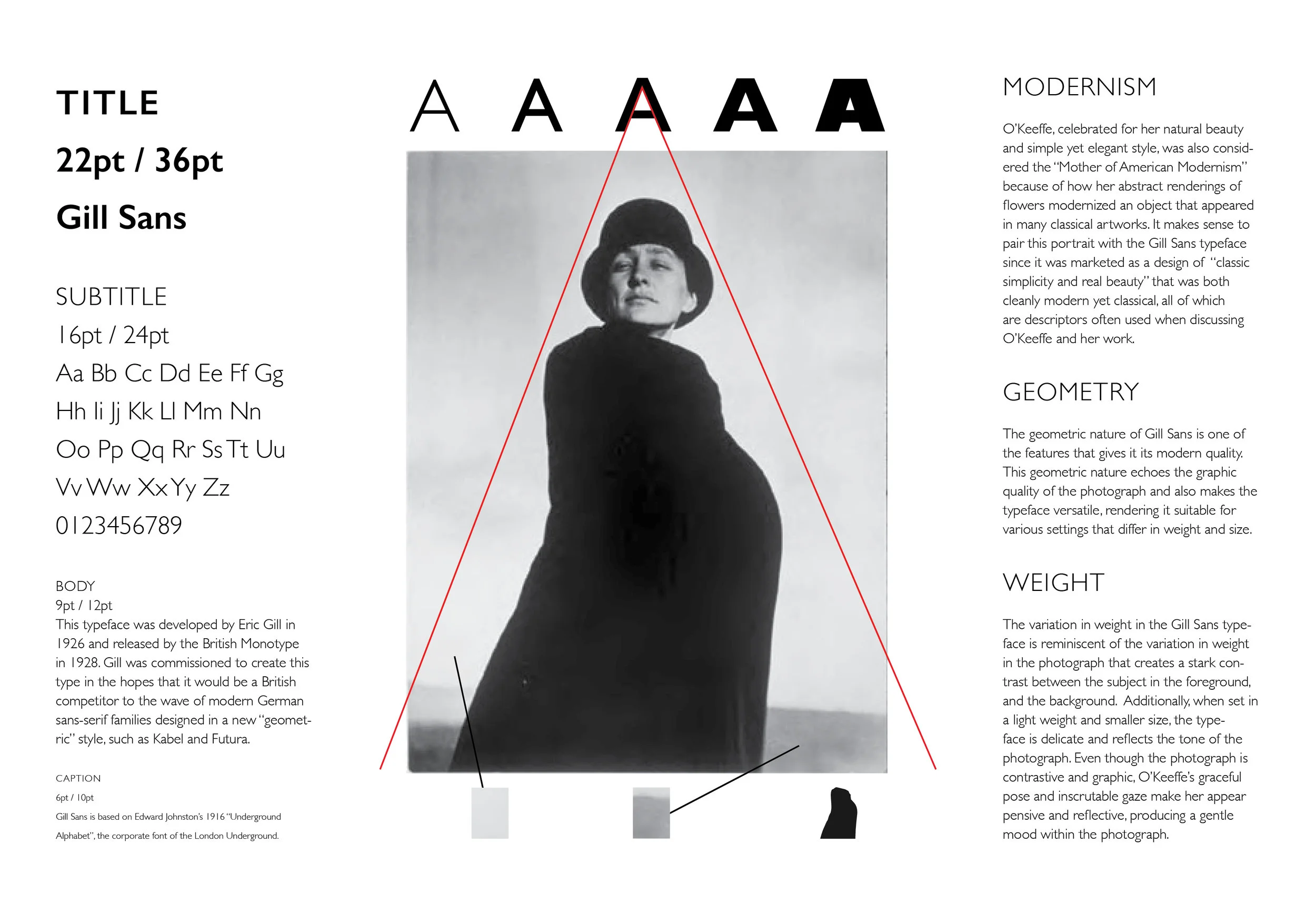 TITLE
22pt / 36pt
Gill Sans

SUBTITLE
16pt / 24pt
Aa Bb Cc Dd Ee Ff Gg
Hh Ii Jj Kk Ll Mm Nn
Oo Pp Qq Rr Ss Tt Uu
Vv Ww Xx Yy Zz
0123456789

BODY
9pt / 12pt
This typeface was developed by Eric Gill in 1926 and released by the British Monotype in 1928. Gill was commissioned to create this type in the hopes that it would be a British competitor to the wave of modern German sans-serif families designed in a new "geometric" style, such as Kabel and Futura.

CAPTION
6pt / 10pt
Gill Sans is based on Edward Johnston's 1916 "Underground Alphabet", the corporate font of the London Underground.

A A A A A

MODERNISM

O'Keeffe, celebrated for her natural beauty and simple yet elegant style, was also considered the "Mother of American Modernism" because of how her abstract renderings of flowers modernized an object that appeared in many classical artworks. It makes sense to pair this portrait with the Gill Sans typeface since it was marketed as a design of "classic simplicity and real beauty" that was both cleanly modern yet classical, all of which are descriptors often used when discussing O'Keeffe and her work.

GEOMETRY

The geometric nature of Gill Sans is one of the features that gives it its modern quality. This geometric nature echoes the graphic quality of the photograph and also makes the typeface versatile, rendering it suitable for various settings that differ in weight and size.

WEIGHT

The variation in weight in the Gill Sans typeface is reminiscent of the variation in weight in the photograph that creates a stark contrast between the subject in the foreground, and the background. Additionally, when set in a light weight and smaller size, the typeface is delicate and reflects the tone of the photograph. Even though the photograph is contrastive and graphic, O'Keeffe's graceful pose and inscrutable gaze make her appear pensive and reflective, producing a gentle mood within the photograph.