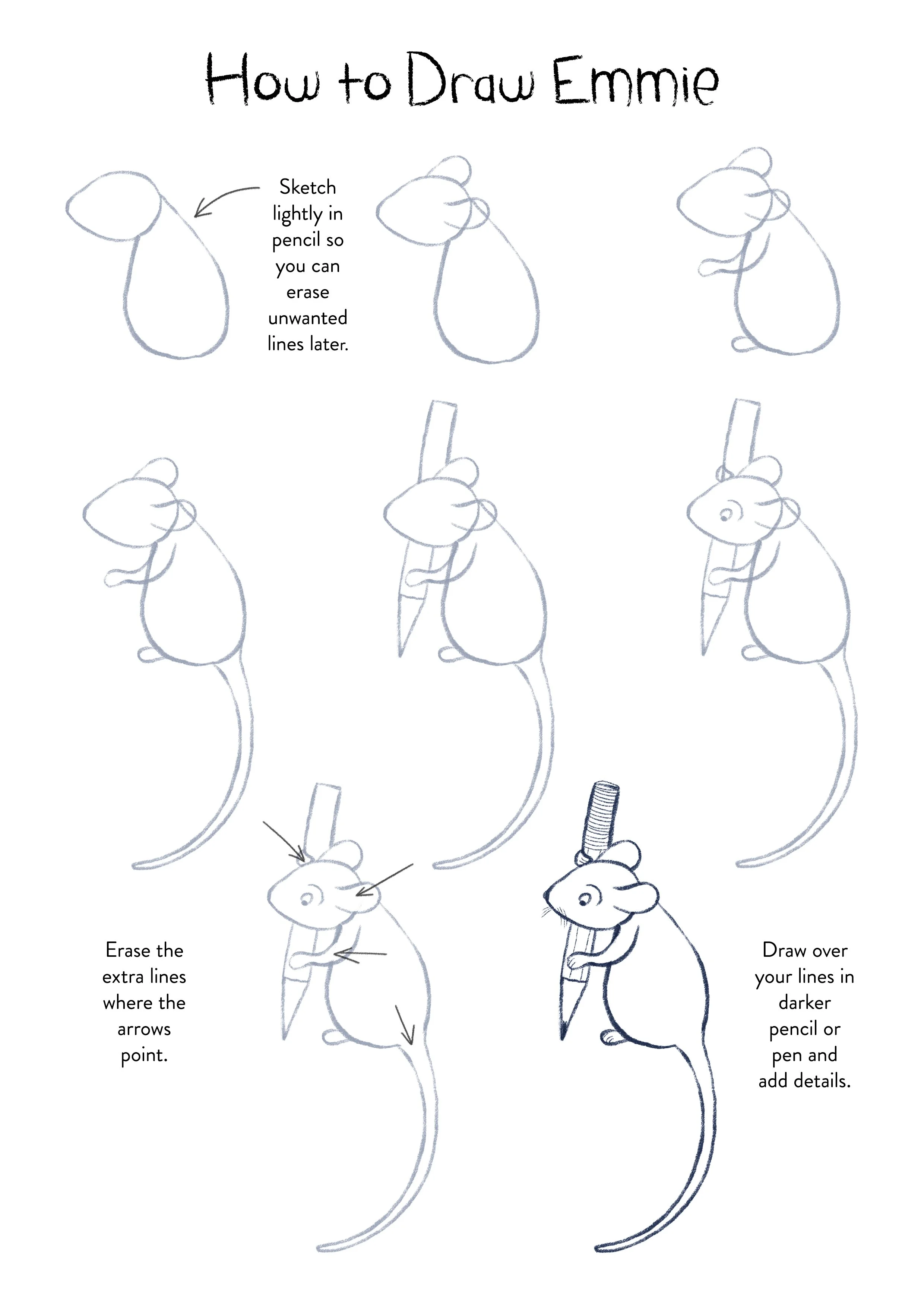 How to Draw Emmie

Sketch lightly in pencil so you can erase unwanted lines later.

Erase the extra lines where the arrows point.

Draw over your lines in darker pencil or pen and add details.