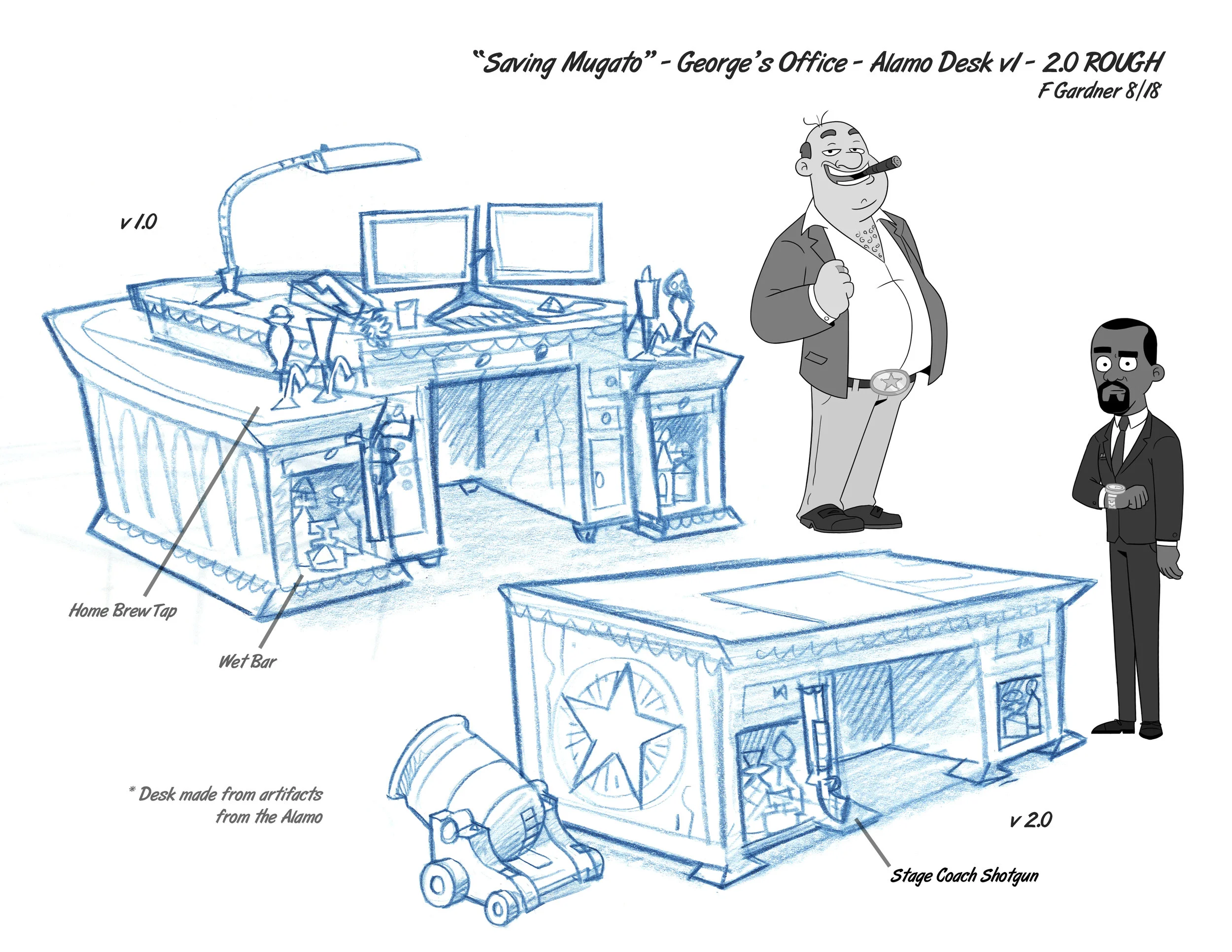 "Saving Mugato" - George's Office - Alamo Desk v1 - 2.0 ROUGH
F Gardner 8/18

v 1.0

Home Brew Tap

Wet Bar

* Desk made from artifacts from the Alamo

v 2.0

Stage Coach Shotgun